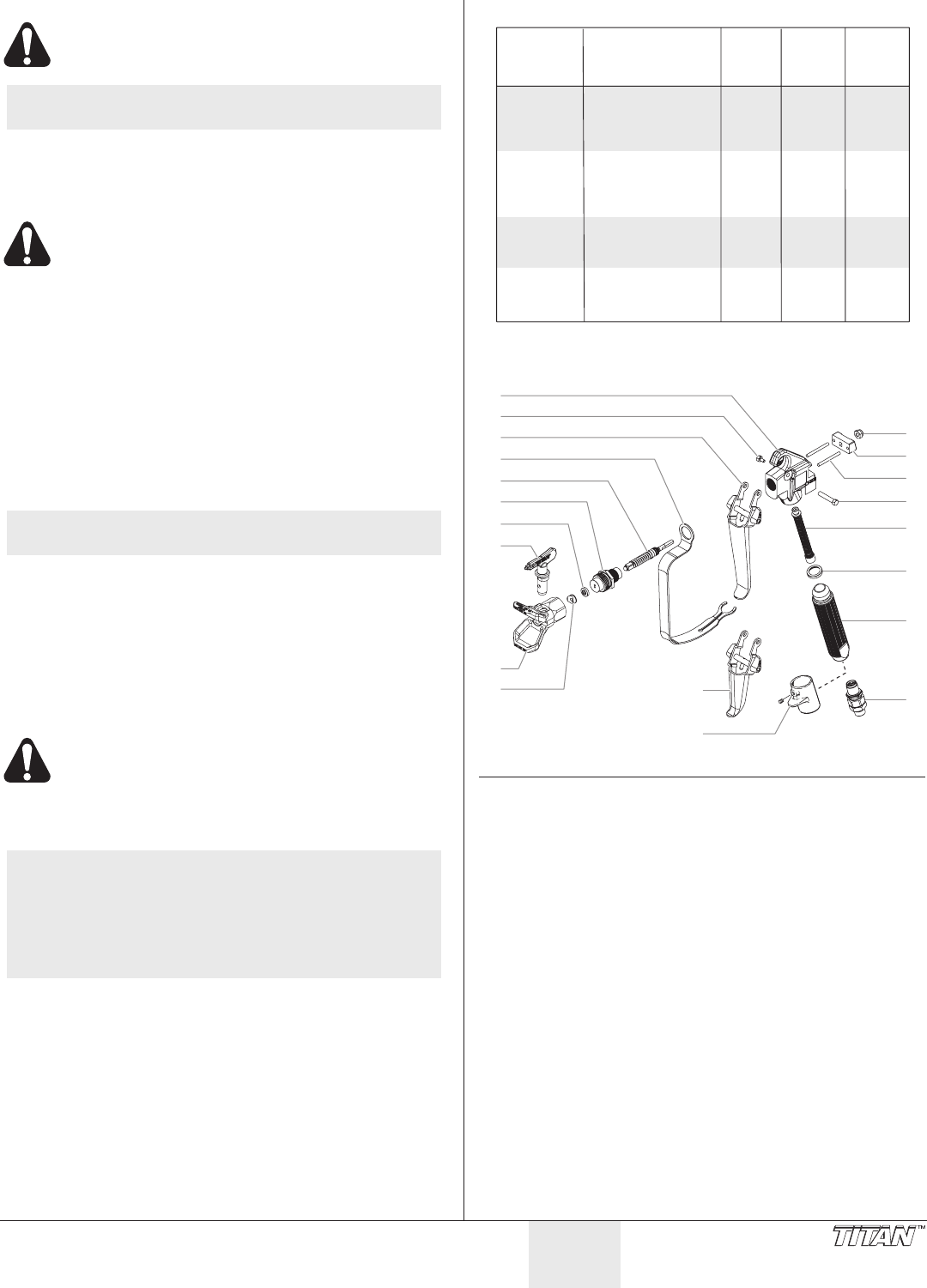 TITAN™