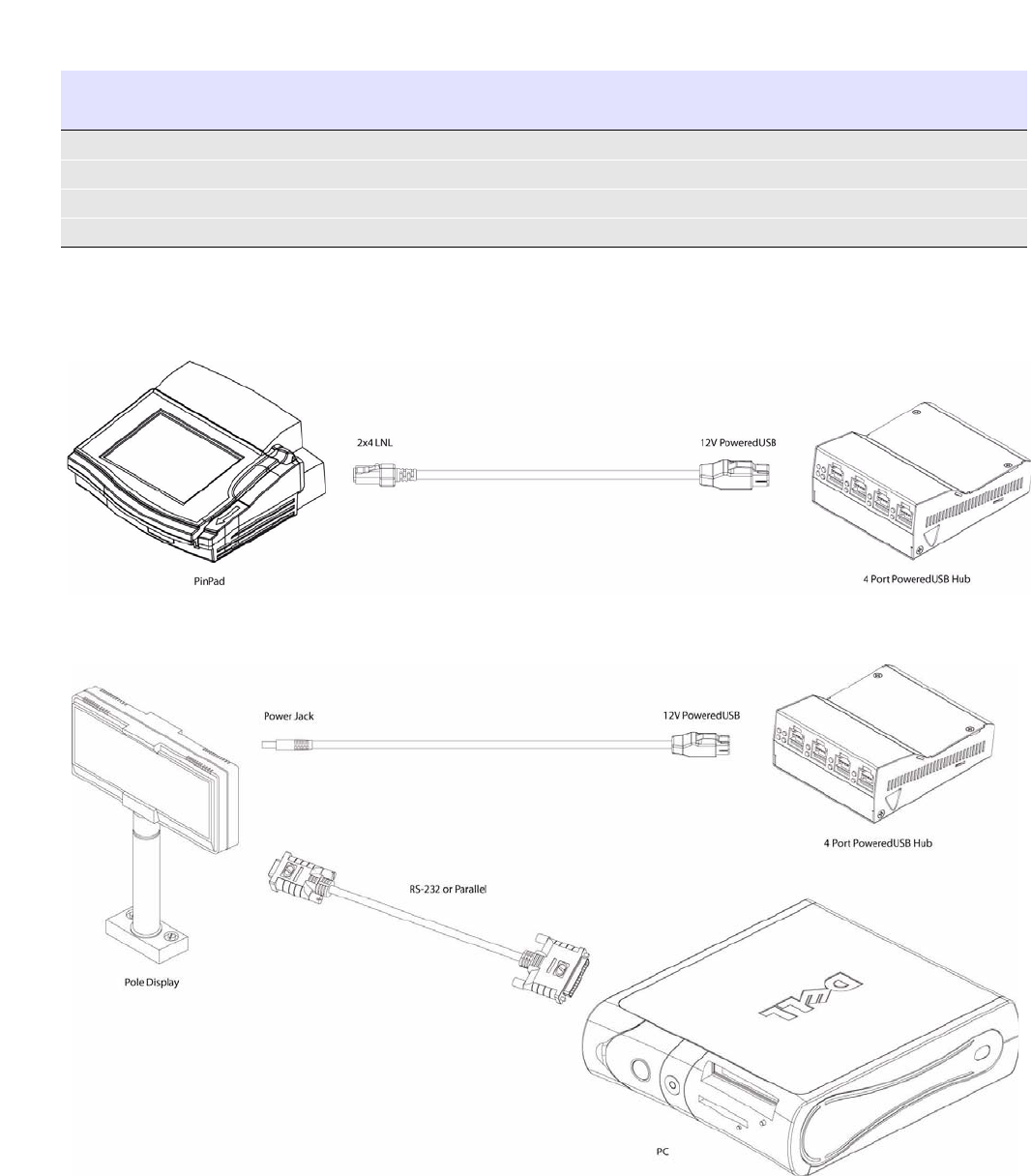 2x4 LNL

12V PoweredUSB

PinPad

4 Port PoweredUSB Hub

Power Jack

12V PoweredUSB

4 Port PoweredUSB Hub

RS-232 or Parallel

Pole Display

DELL

PC