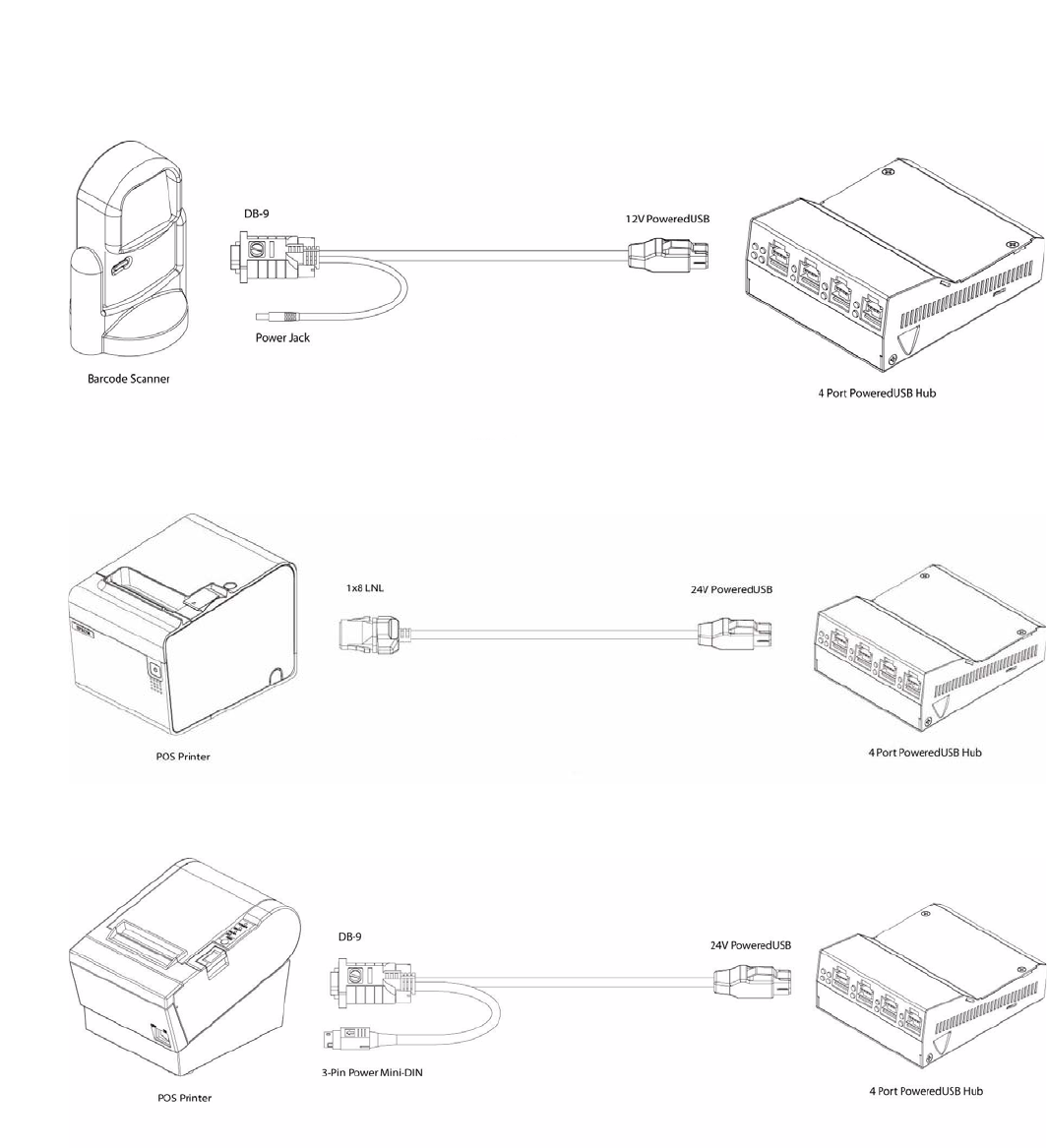 DB-9

12V PoweredUSB

Power Jack

Barcode Scanner

4 Port PoweredUSB Hub

1x8 LNL

24V PoweredUSB

POS Printer

4 Port PoweredUSB Hub

DB-9

24V PoweredUSB

3-Pin Power Mini-DIN

POS Printer

4 Port PoweredUSB Hub