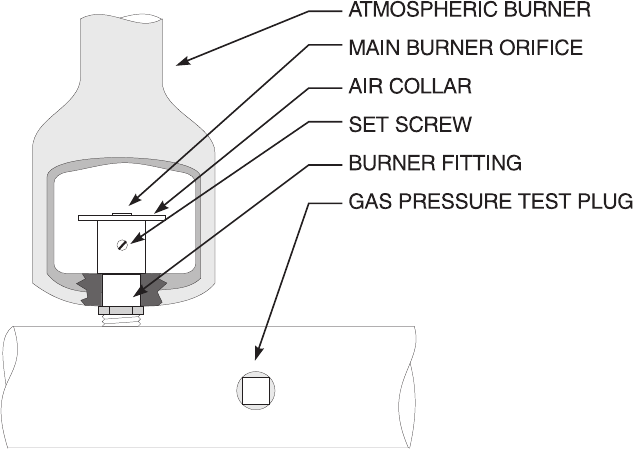 ATMOSPHERIC BURNER
MAIN BURNER ORIFICE
AIR COLLAR
SET SCREW
BURNER FITTING
GAS PRESSURE TEST PLUG