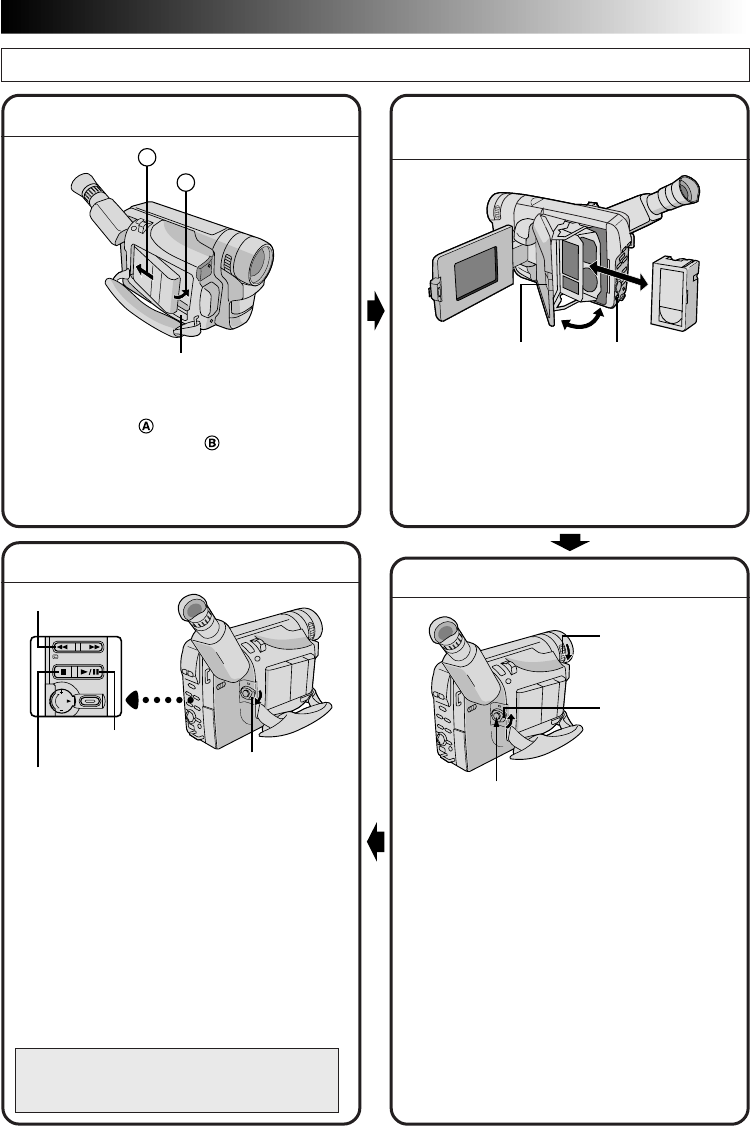 Ⓐ
Ⓑ