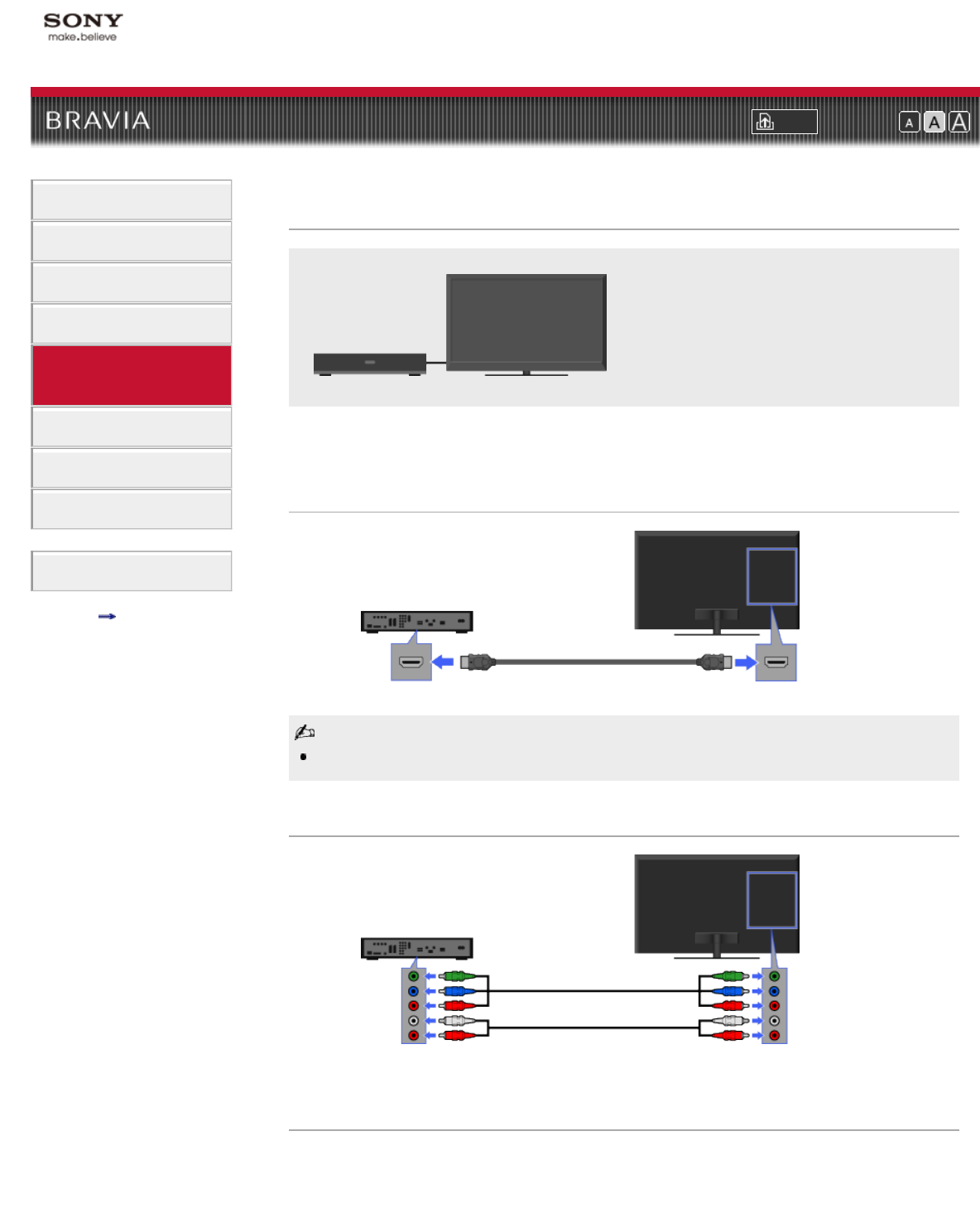 SONY
make.believe

BRAVIA

A A A