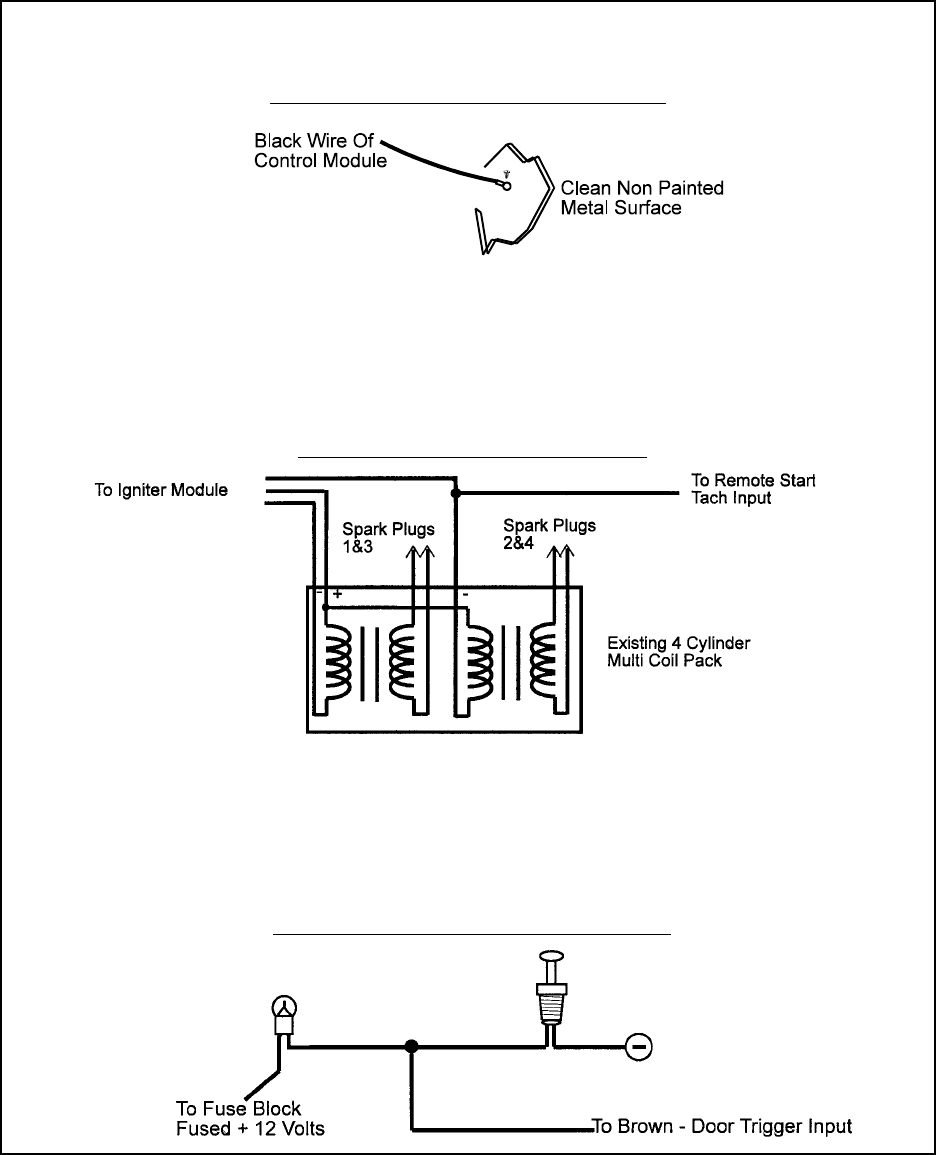 Black Wire Of Control Module

Clean Non Painted Metal Surface

To Igniter Module

To Remote Start Tach Input

Spark Plugs 1&3

Spark Plugs 2&4

- +

-

Existing 4 Cylinder Multi Coil Pack

To Fuse Block Fused + 12 Volts

To Brown - Door Trigger Input