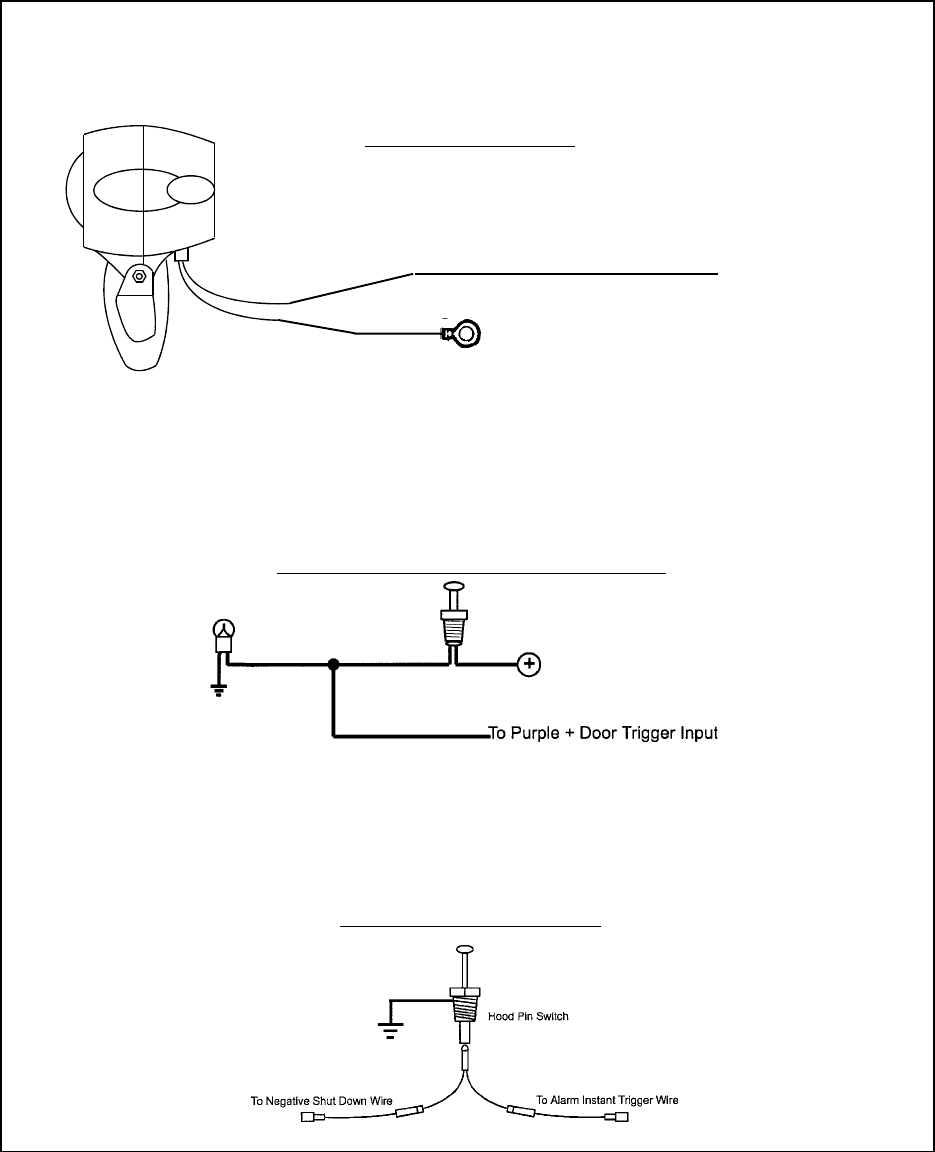 To Purple + Door Trigger Input

Hood Pin Switch

To Negative Shut Down Wire

To Alarm Instant Trigger Wire