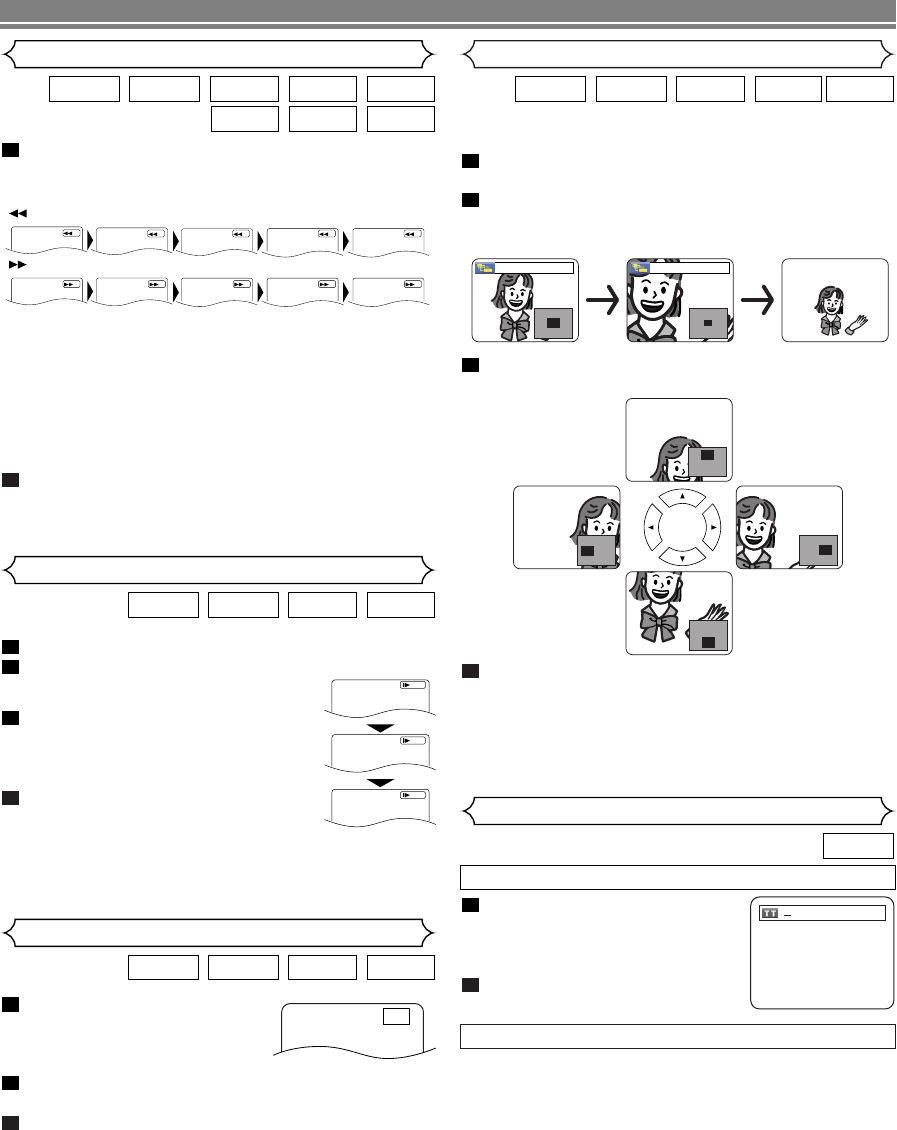 TT _