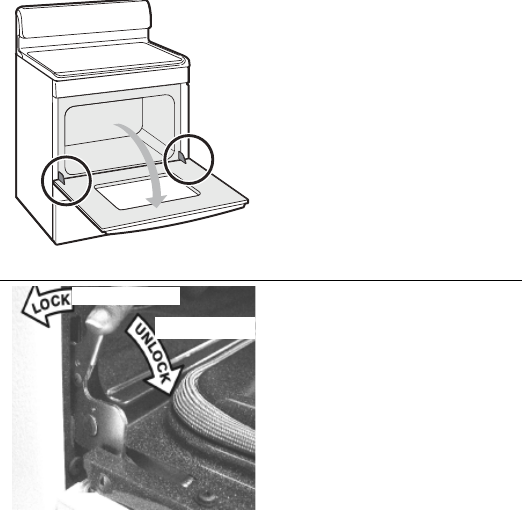 LOCK

UNLOCK