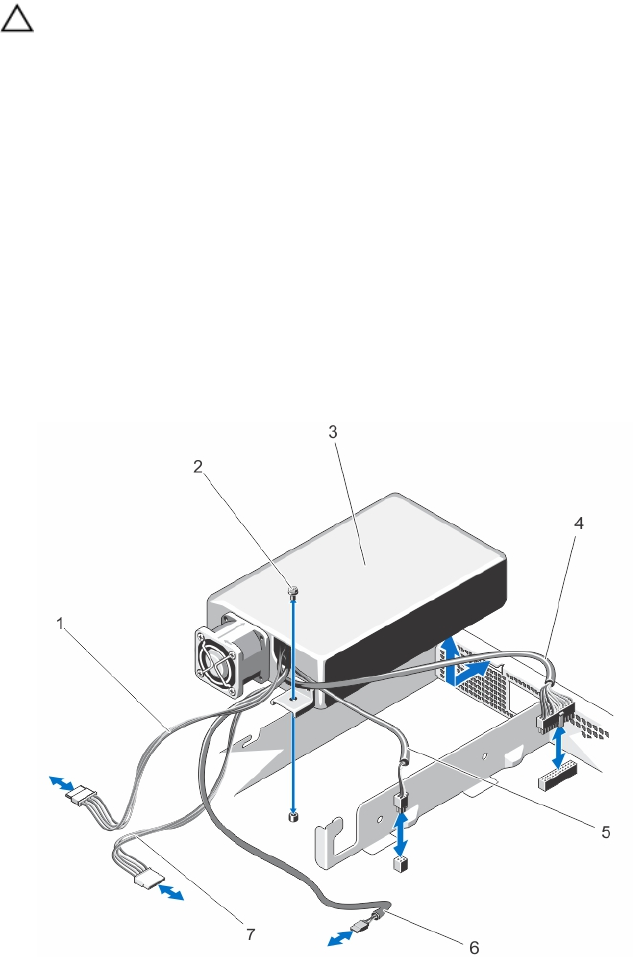 3

2

4

1

5

7

6