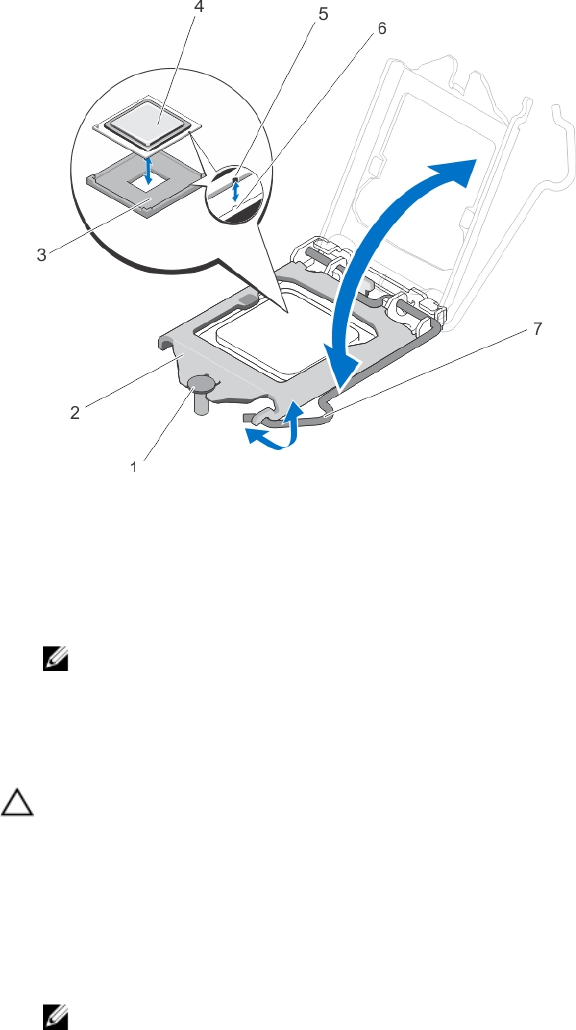 4
5
6
3
7
2
1