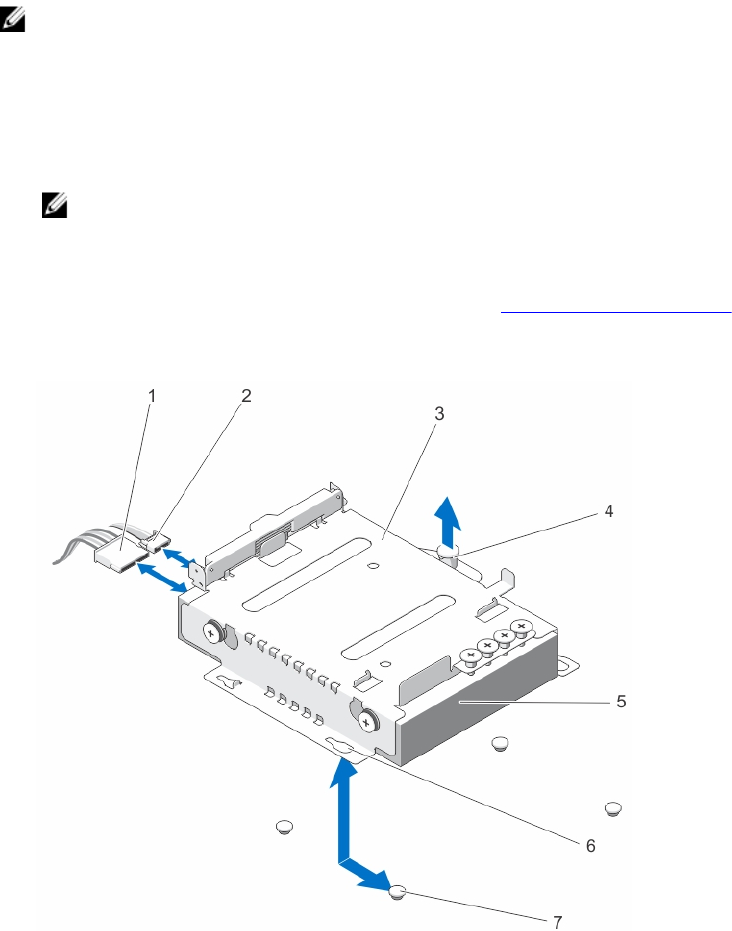 1
2
3
4
5
6
7