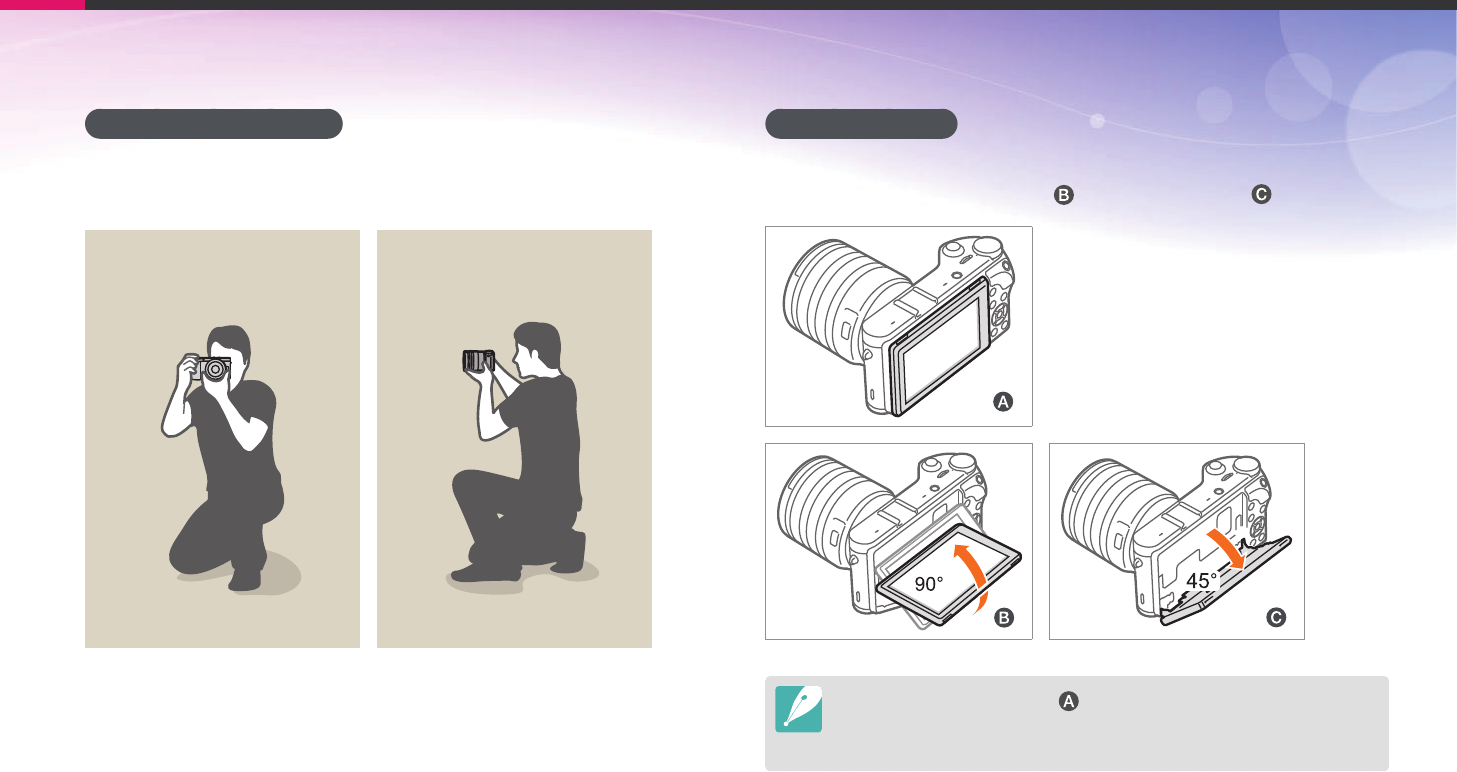 A
90°
B
45°
C