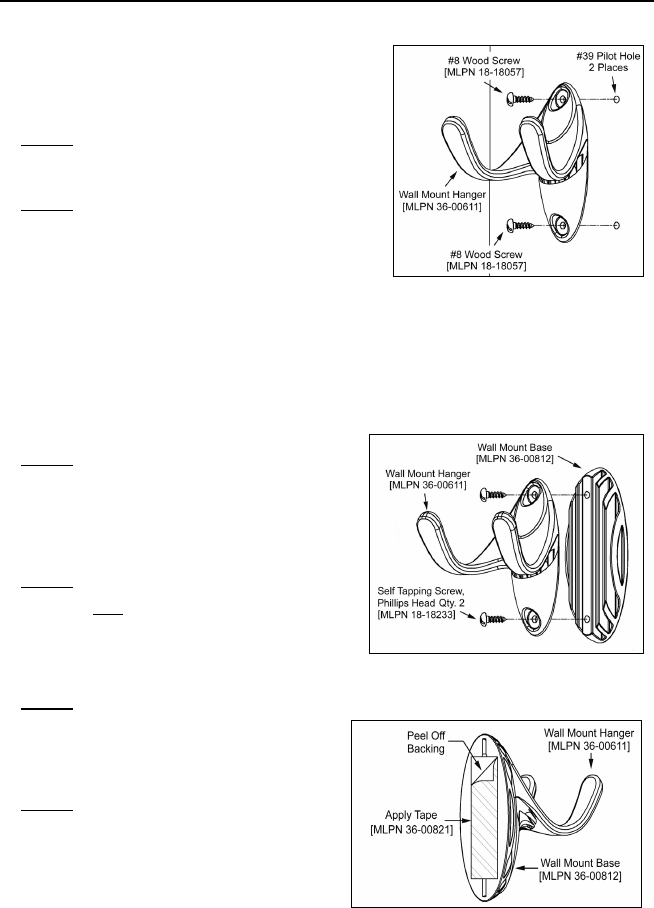 #8 Wood Screw
[MLPN 18-18057]

#39 Pilot Hole
2 Places

Wall Mount Hanger
[MLPN 36-00611]

#8 Wood Screw
[MLPN 18-18057]

Wall Mount Base
[MLPN 36-00812]

Wall Mount Hanger
[MLPN 36-00611]

Self Tapping Screw,
Phillips Head Qty. 2
[MLPN 18-18233]

Peel Off
Backing

Wall Mount Hanger
[MLPN 36-00611]

Apply Tape
[MLPN 36-00821]

Wall Mount Base
[MLPN 36-00812]