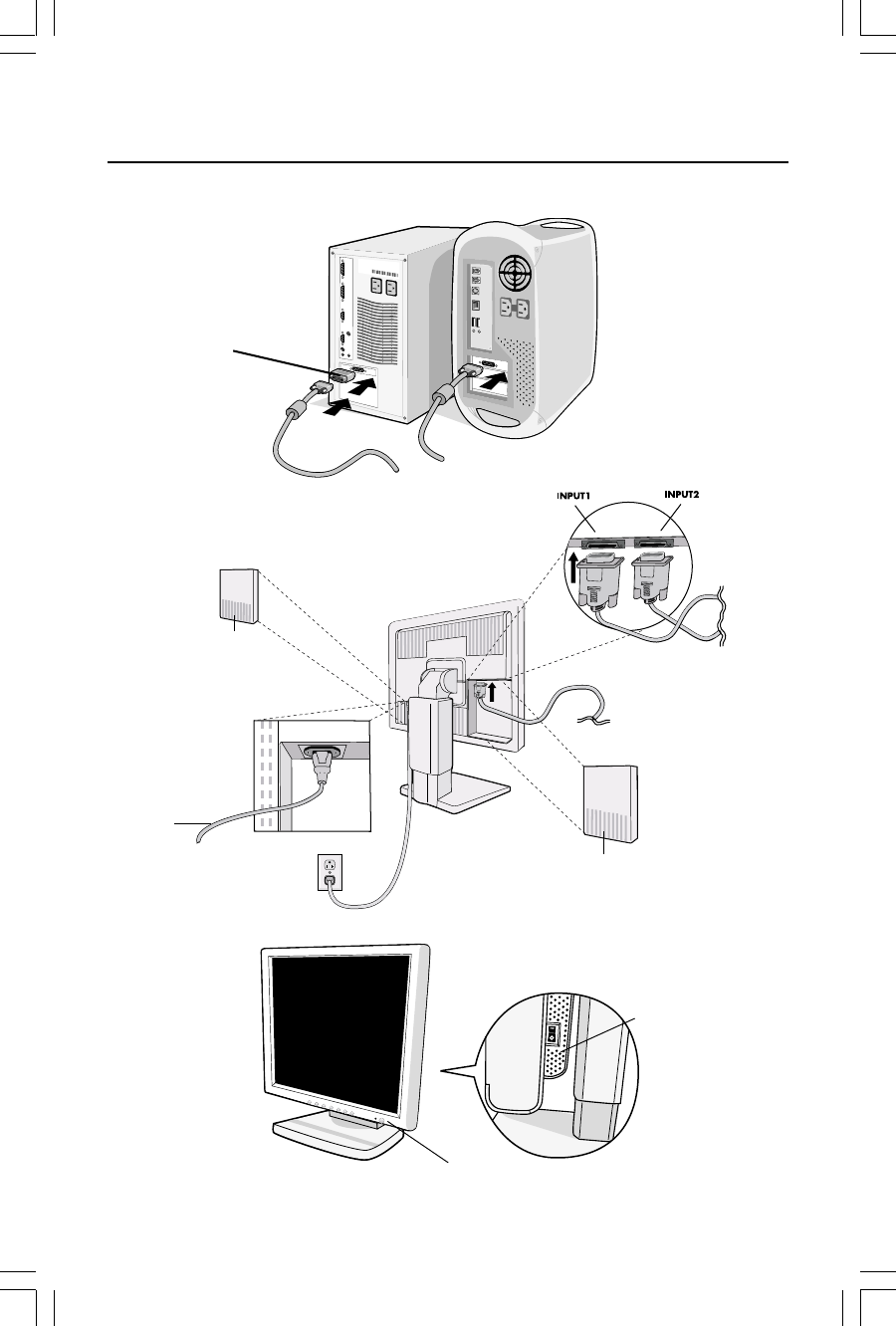 INPUT1

INPUT2