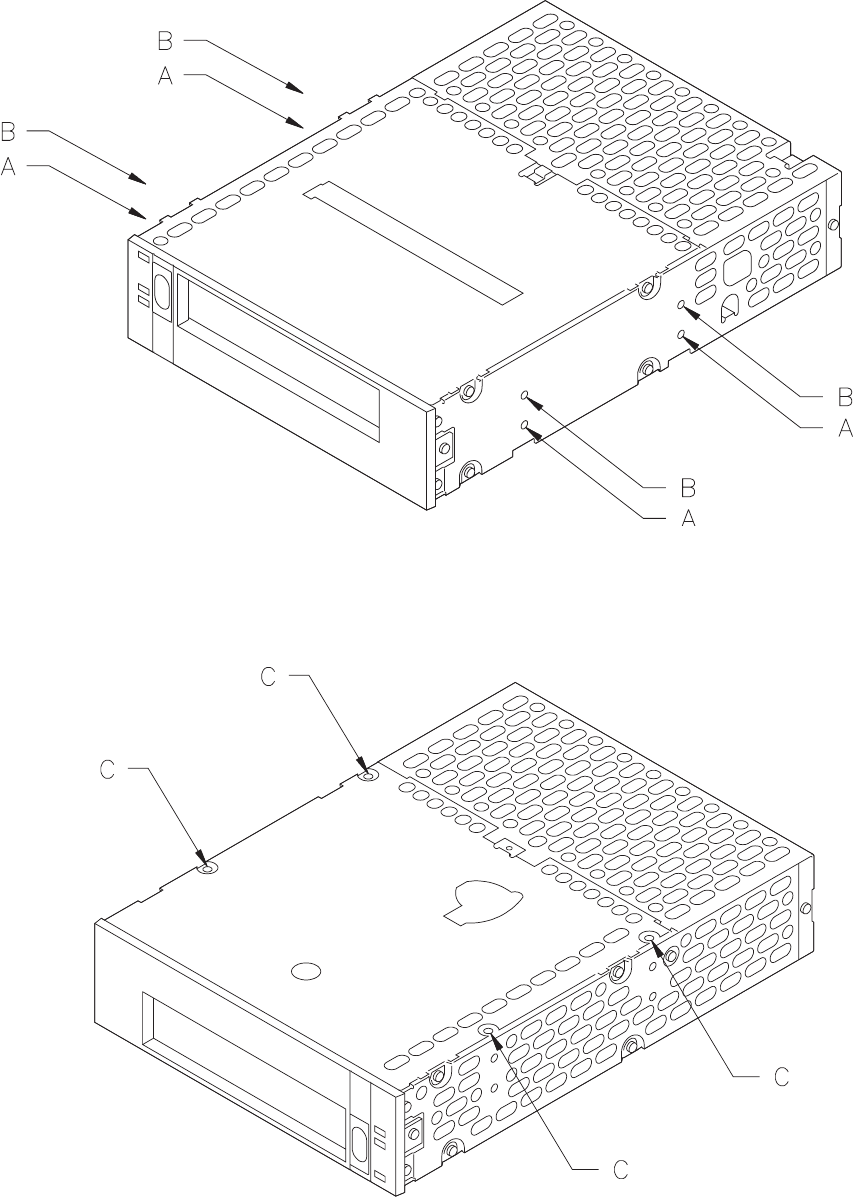 B
A
B
A
B
A
B
A
C
C
C
C