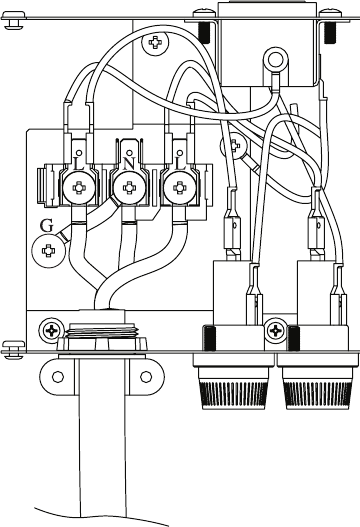 L N L
G