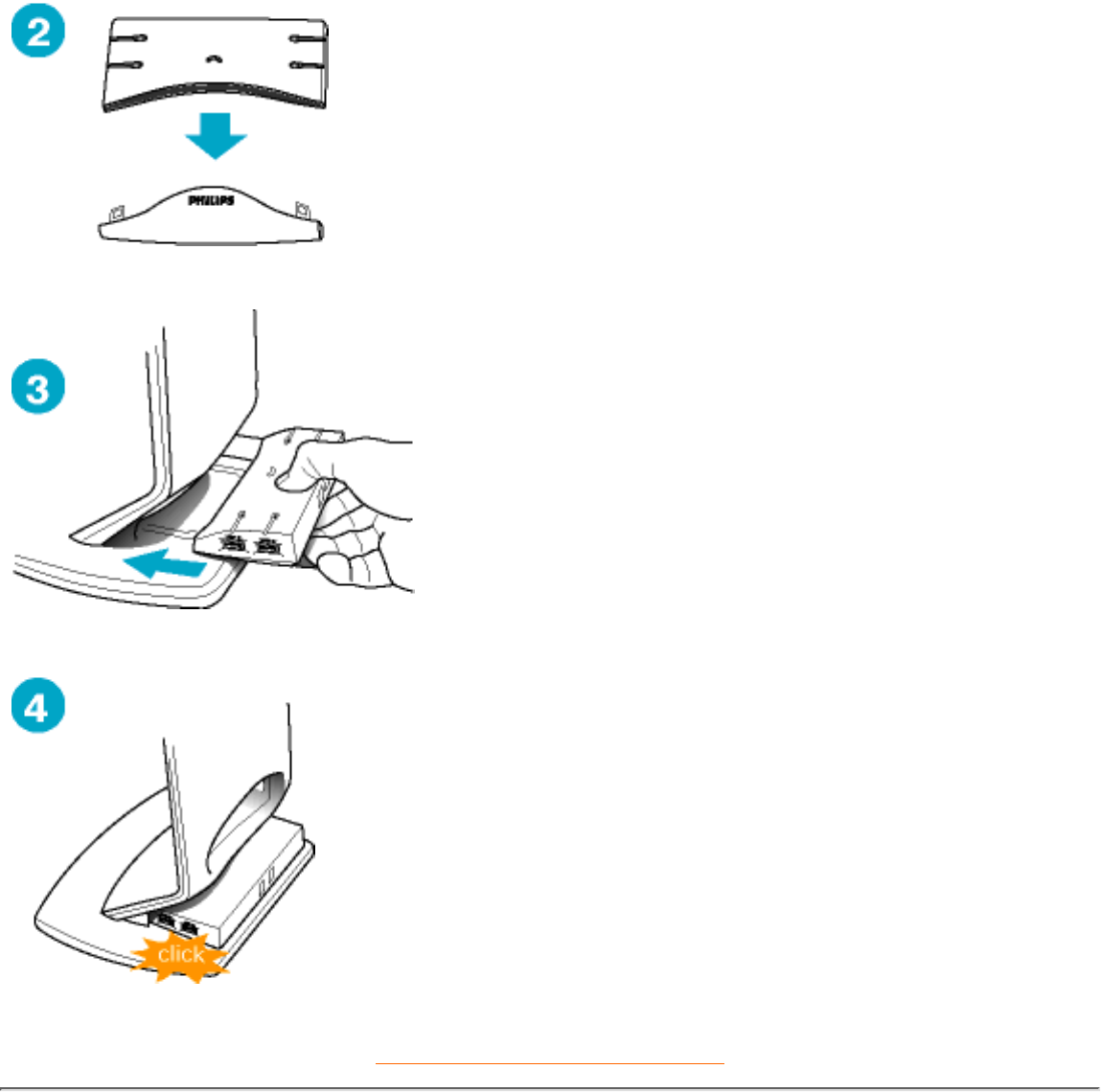 2

PHILIPS

3

4

click