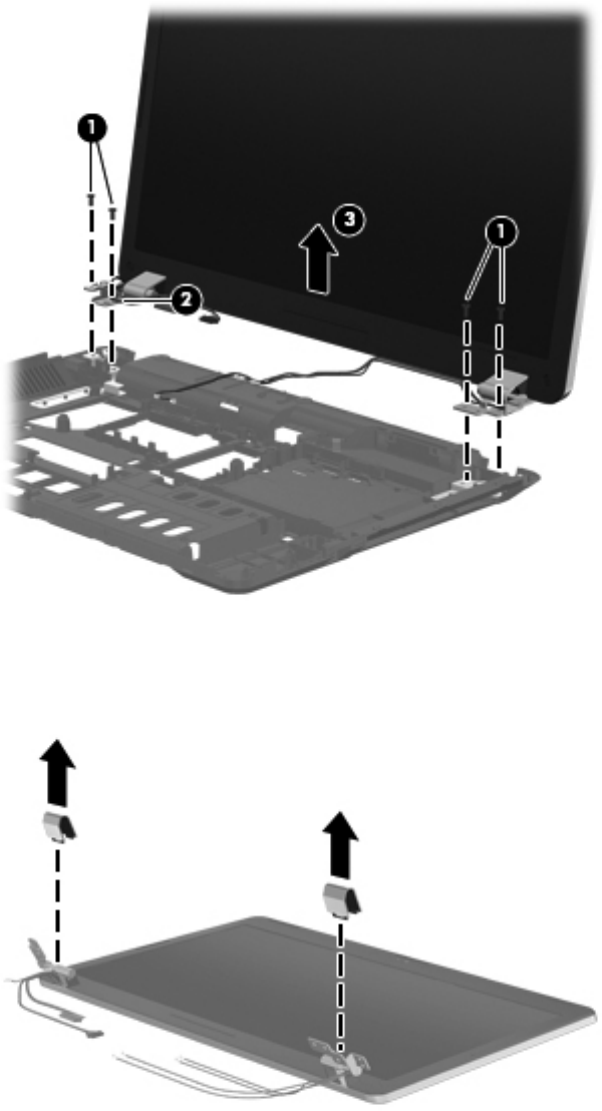 1
3
1
2