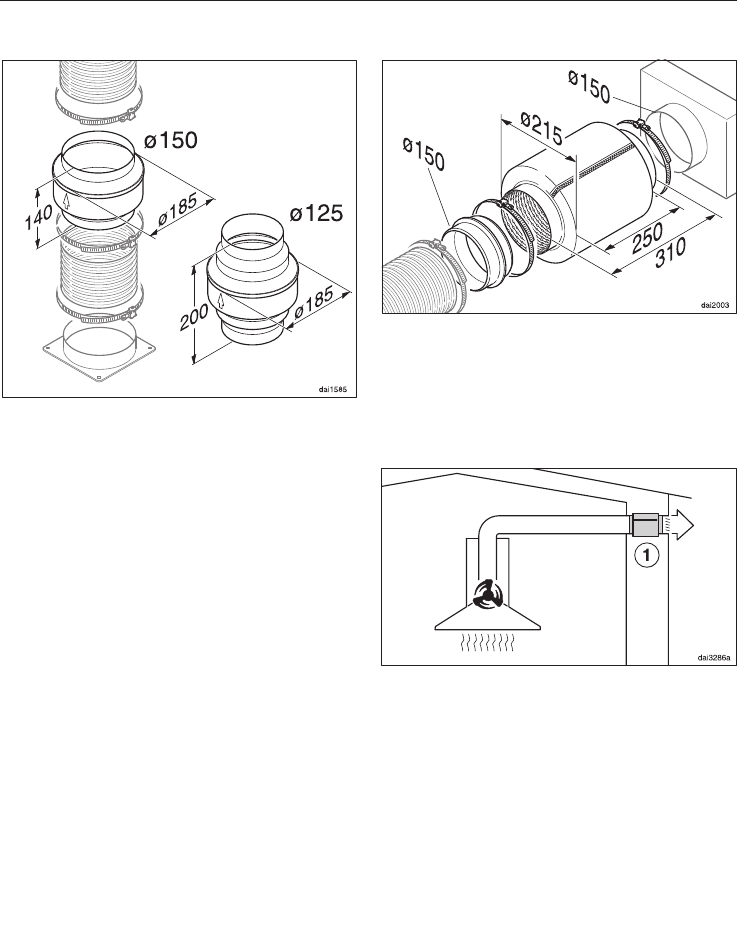 ø150

140

ø185

ø125

200

ø185

dai1585

ø150

ø215

ø150

250

310

dai2003

1

dai3286a