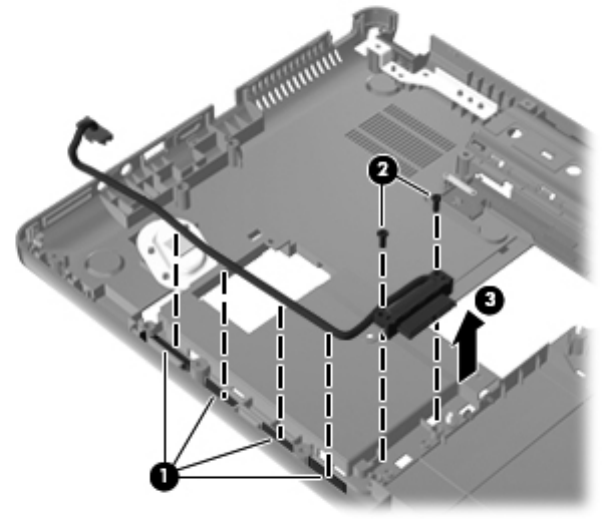 2
3
1