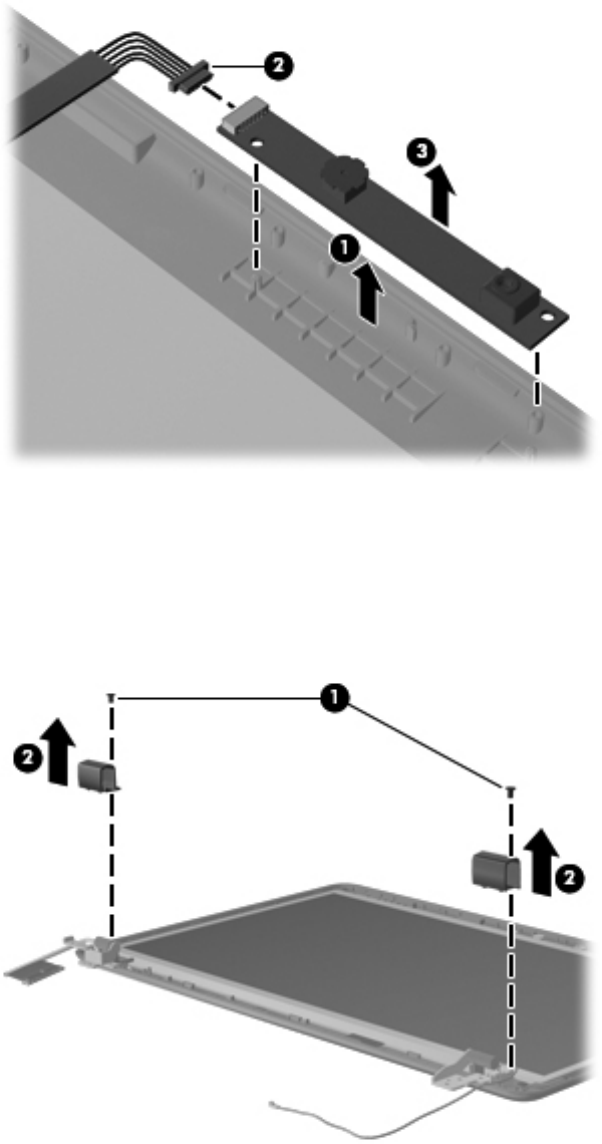 2

3

1

1

2

2