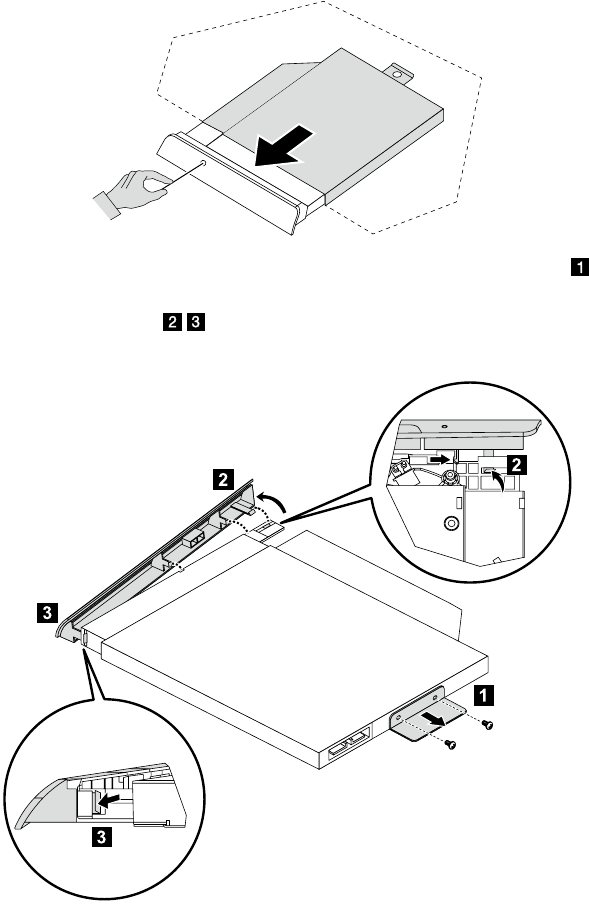 1

2 3

2

2

3

1

3