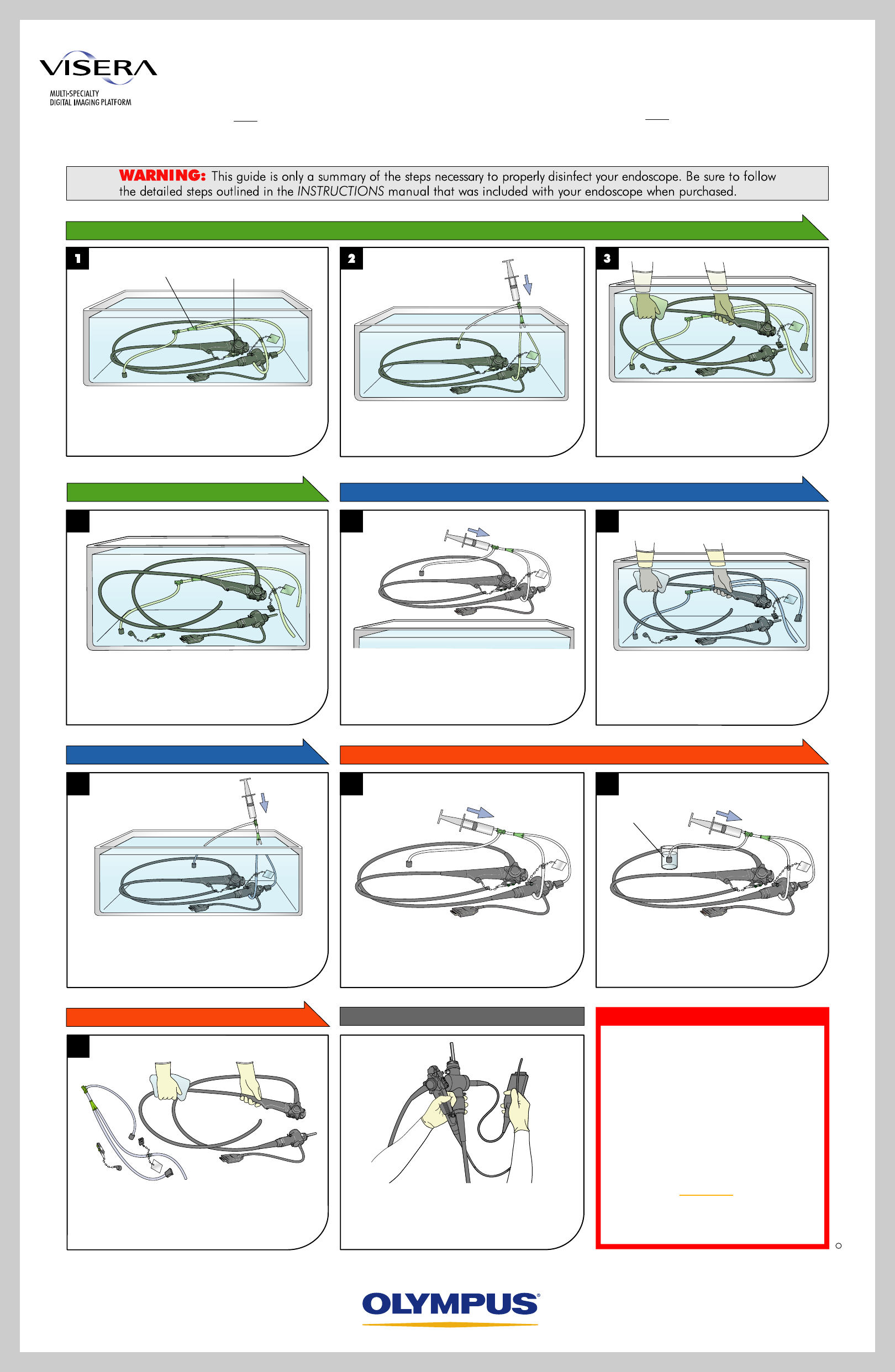 VISERA
MULTI-SPECIALTY
DIGITAL IMAGING PLATFORM

WARNING: This guide is only a summary of the steps necessary to properly disinfect your endoscope. Be sure to follow the detailed steps outlined in the INSTRUCTIONS manual that was included with your endoscope when purchased.

1

2

3

OLYMPUS