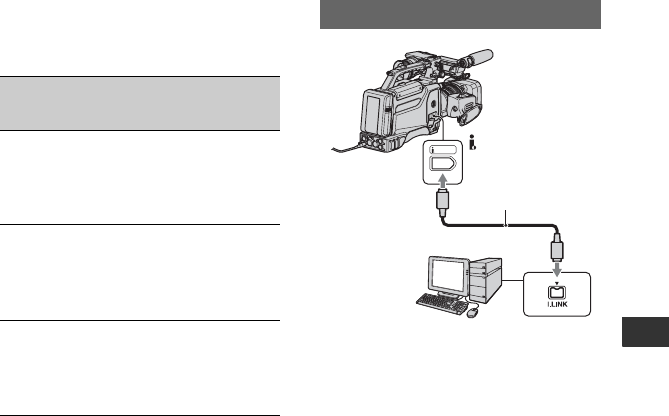 i.LINK