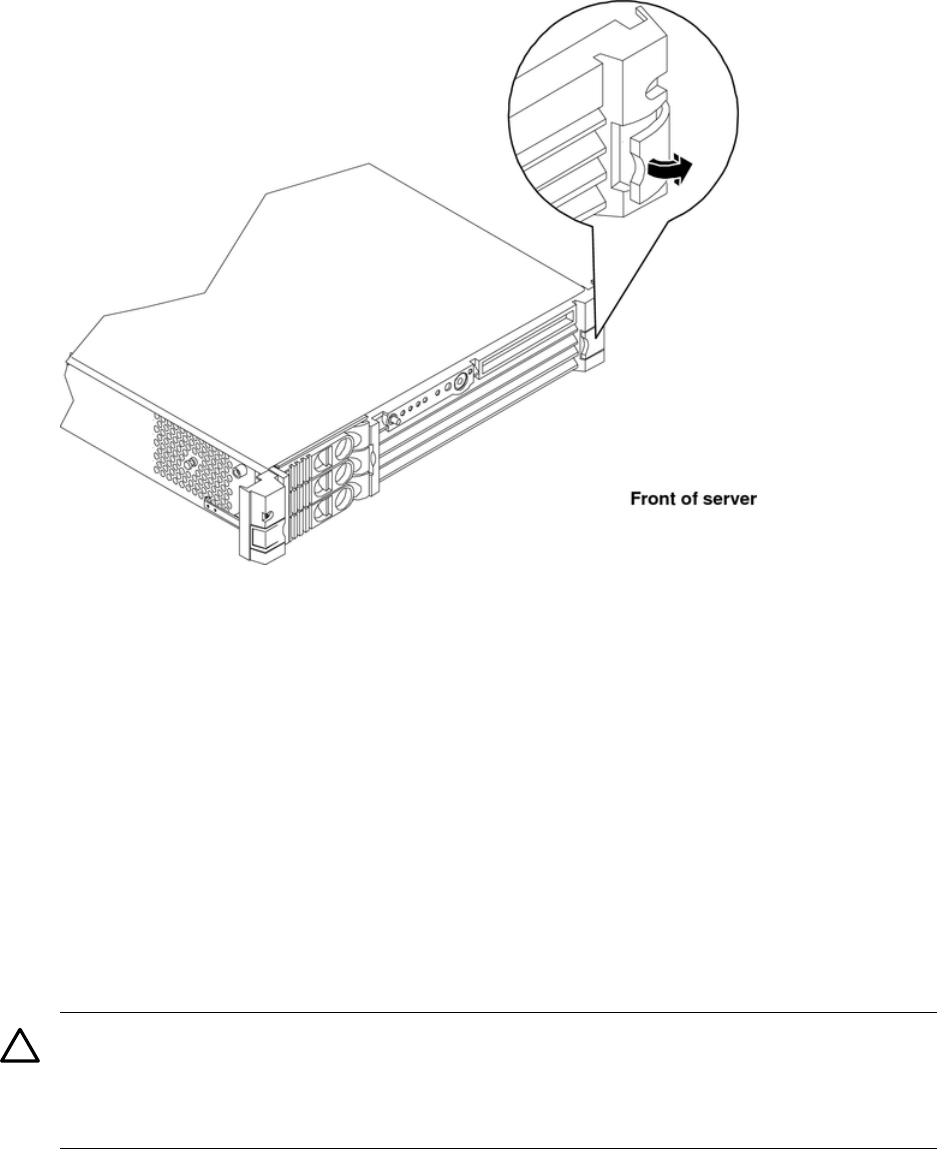 Front of server