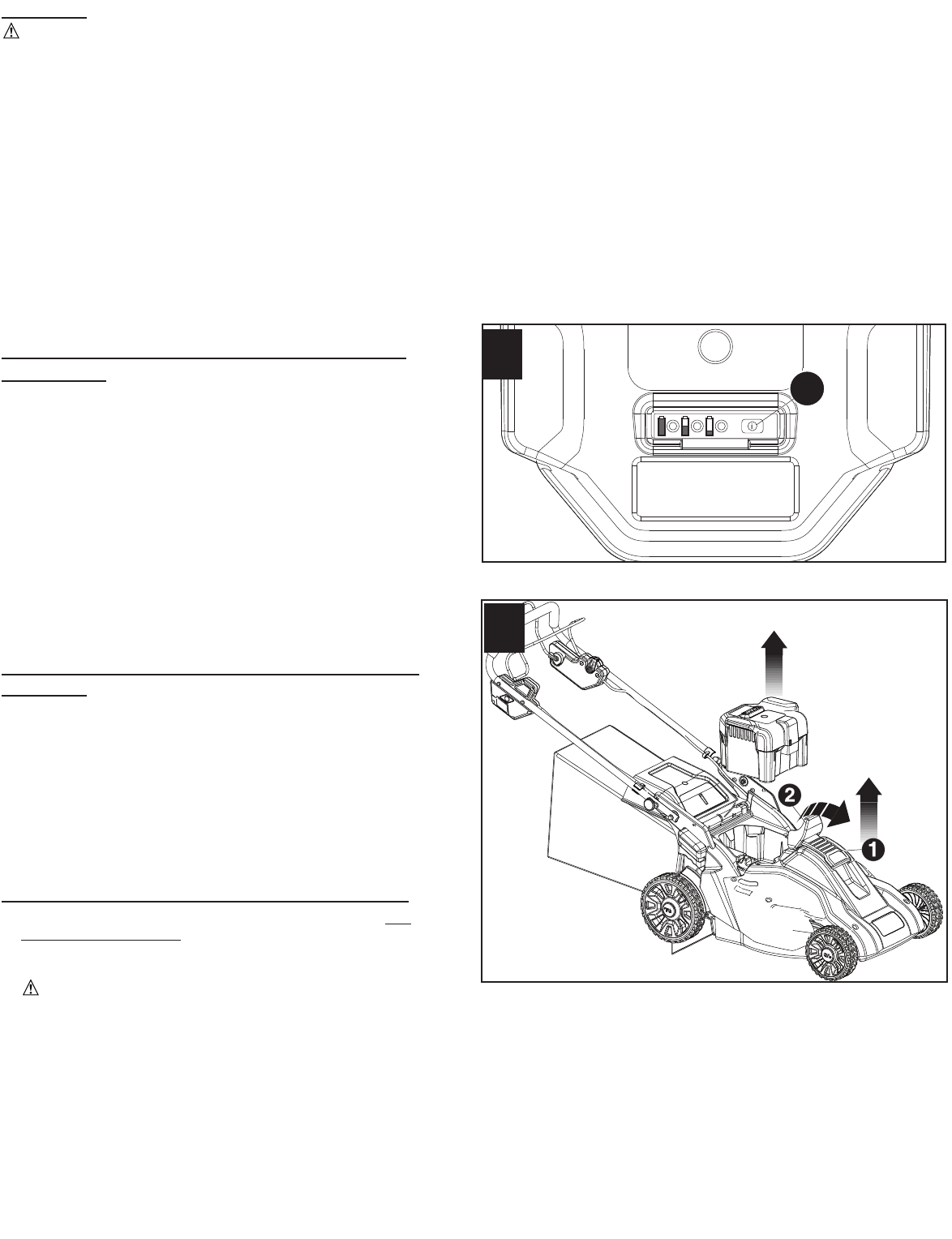 2

1