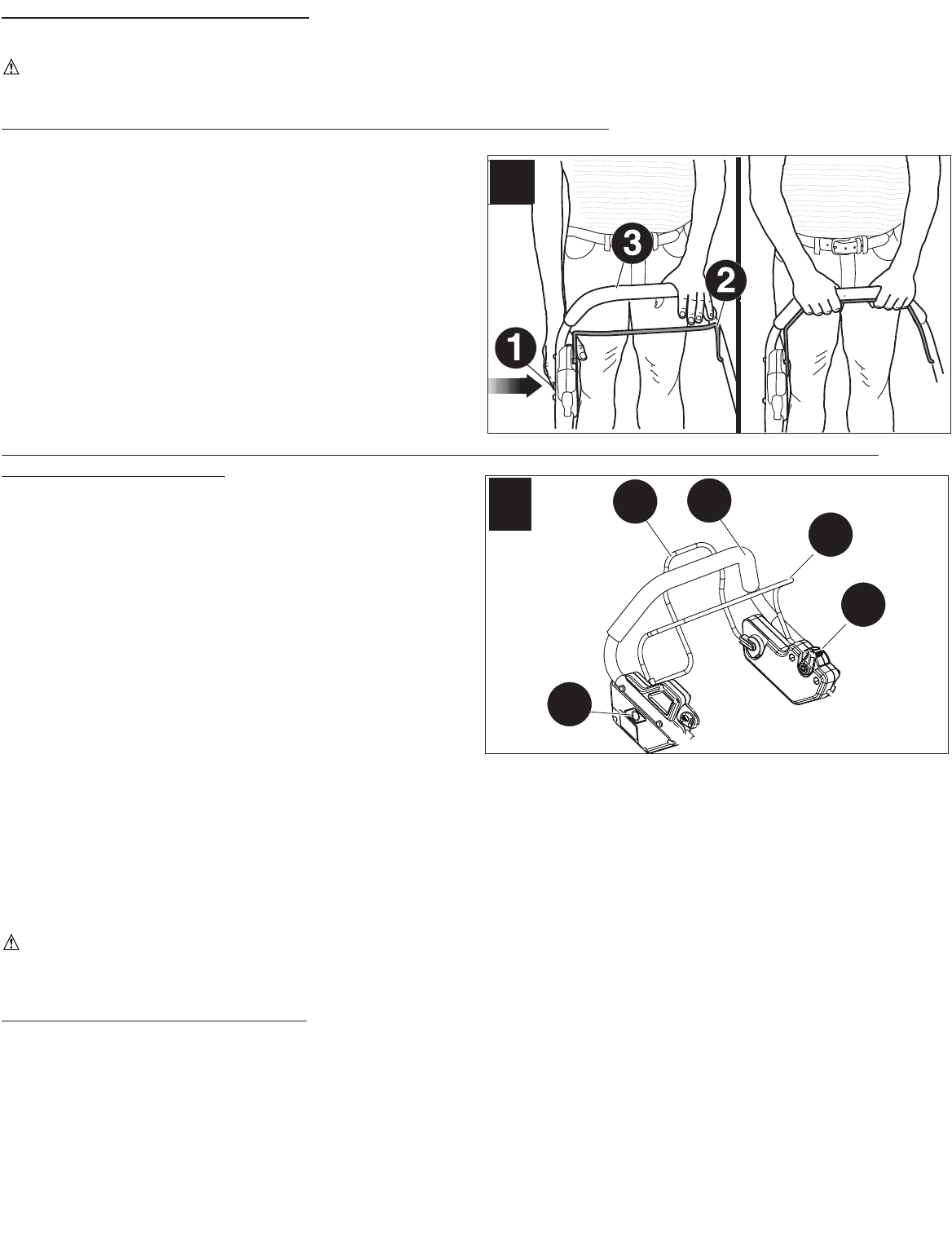 3

2

1