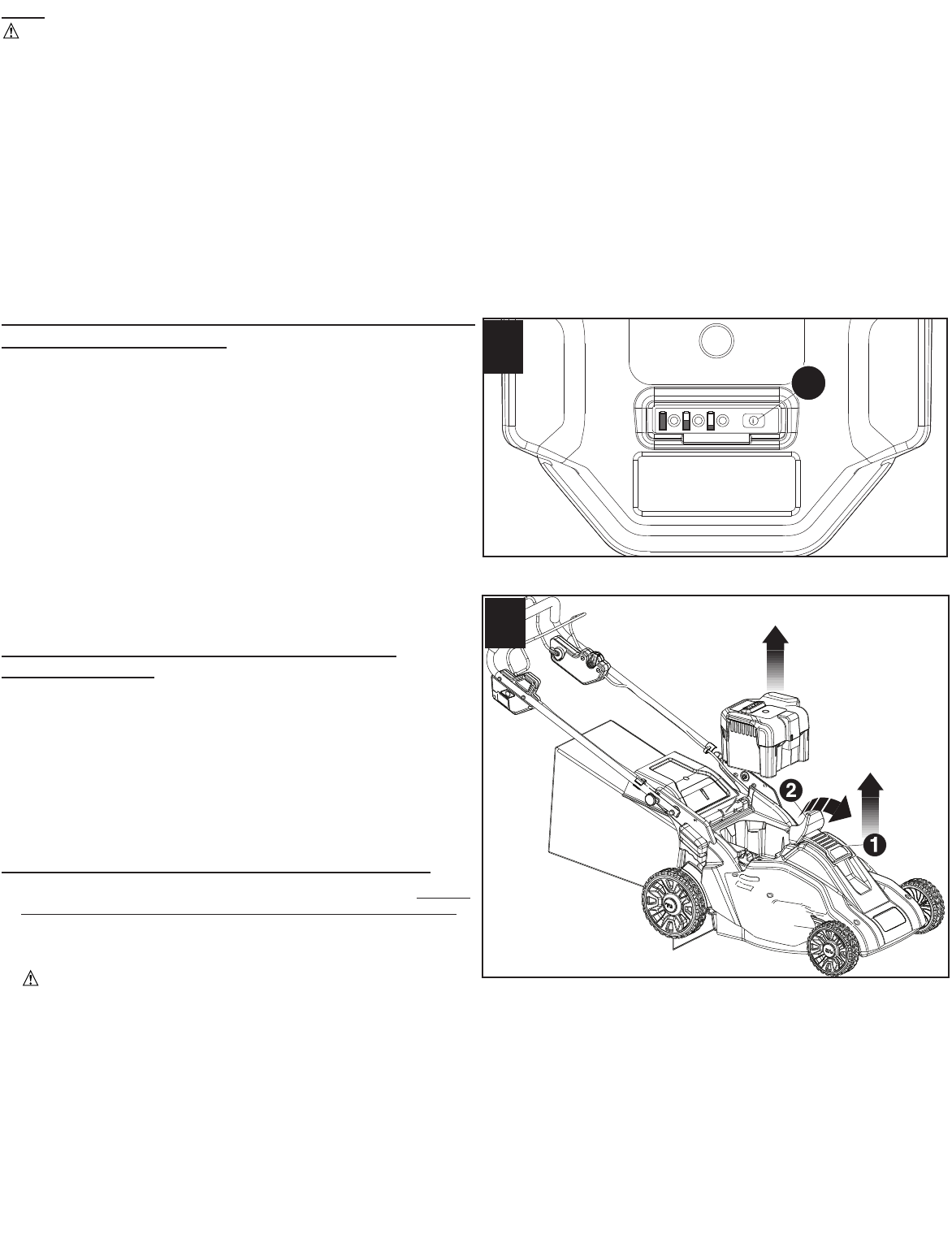 2
1