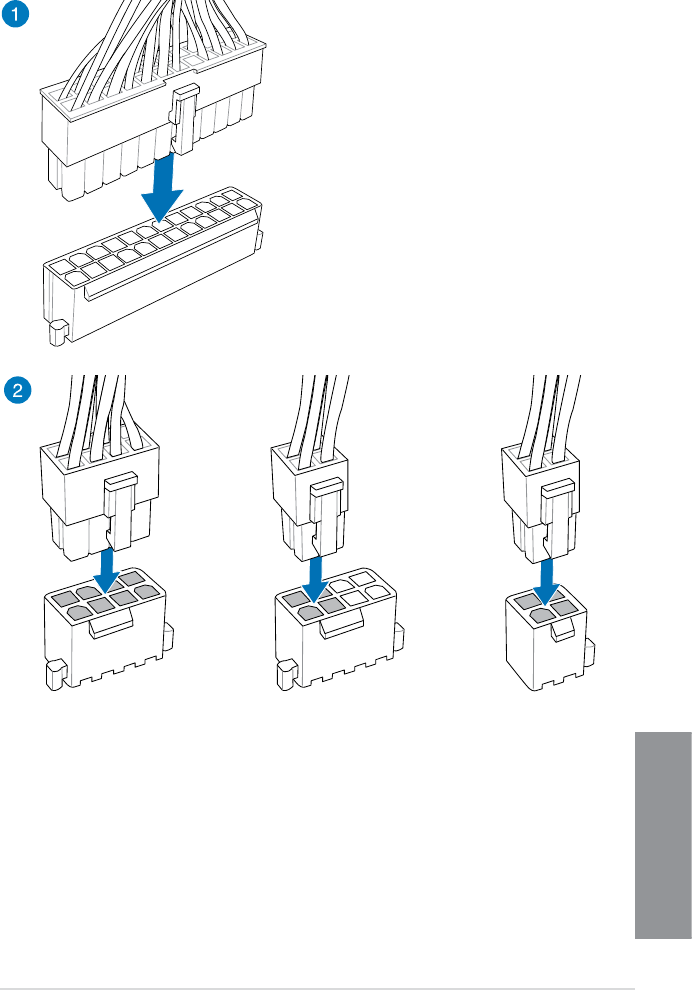 1

2