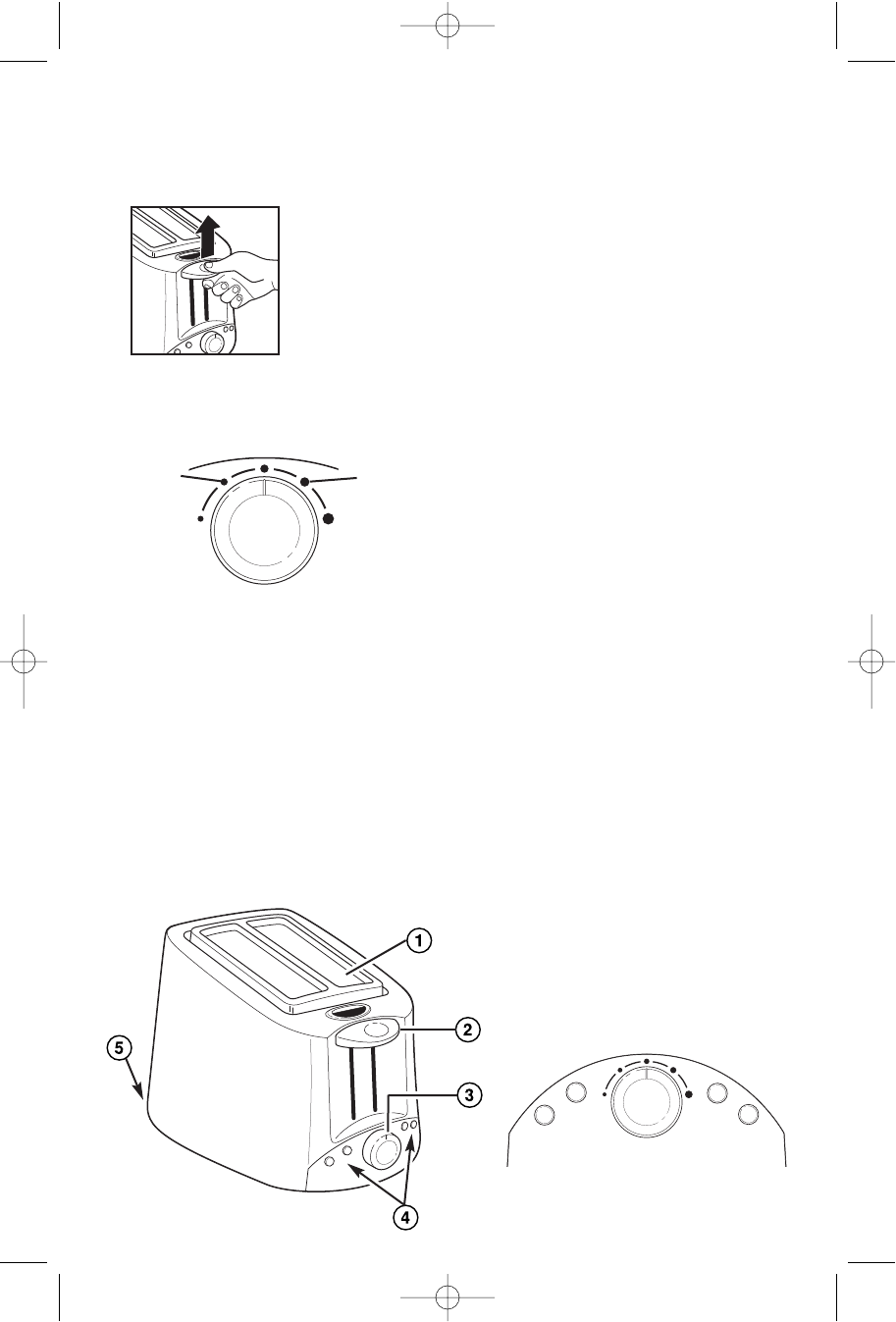 1

2

5

3

4