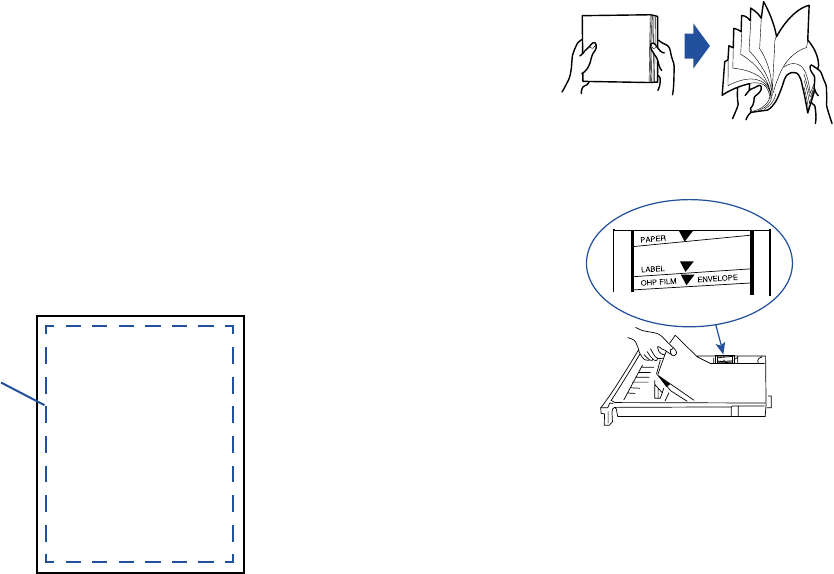 PAPER
LABEL
OHP FILM ENVELOPE