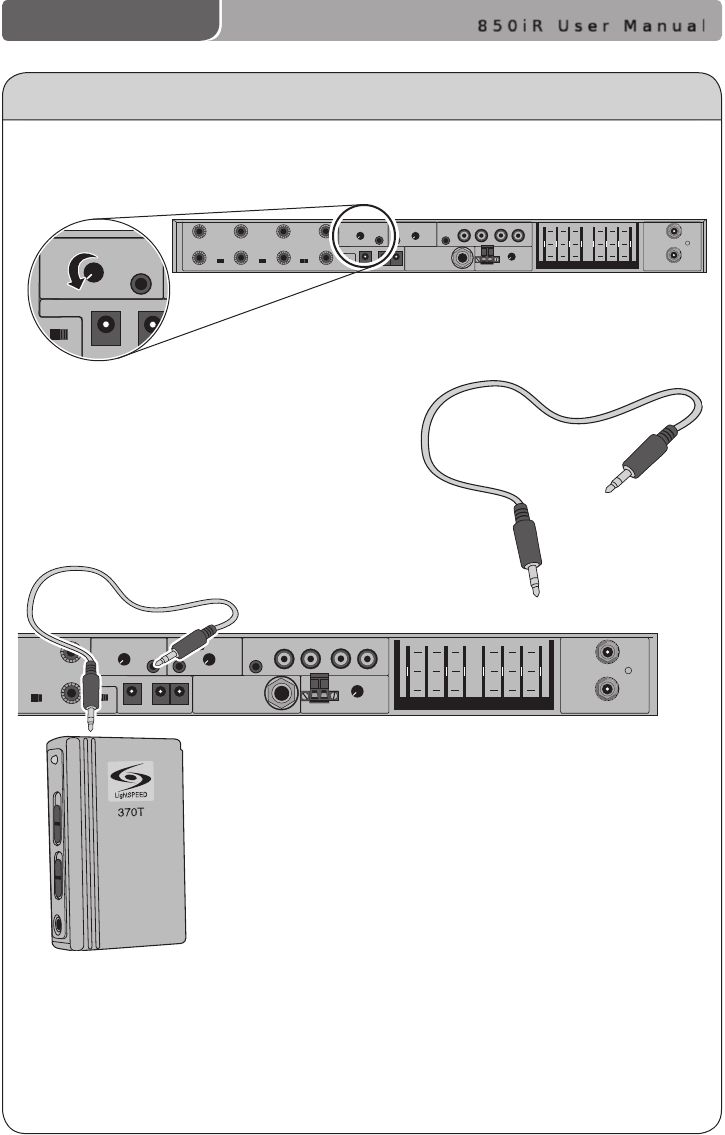 850iR User Manual

LightSPEED
370T