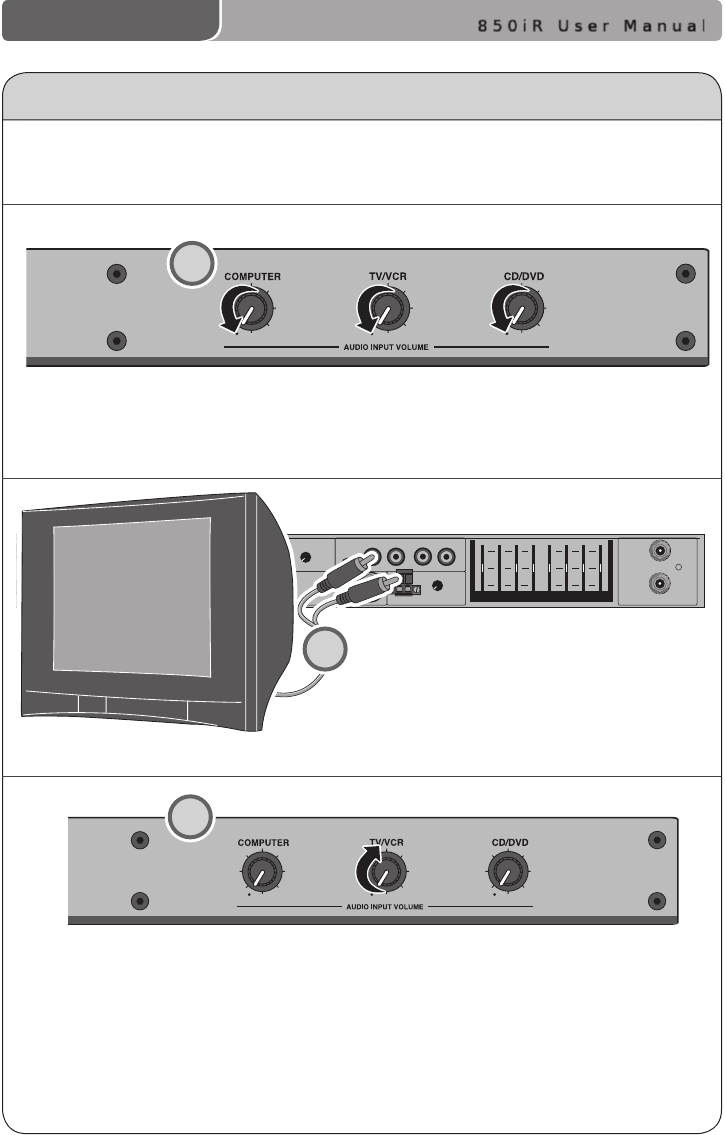 850iR User Manual

COMPUTER
TV/VCR
CD/DVD
AUDIO INPUT VOLUME

COMPUTER
TV/VCR
CD/DVD
AUDIO INPUT VOLUME