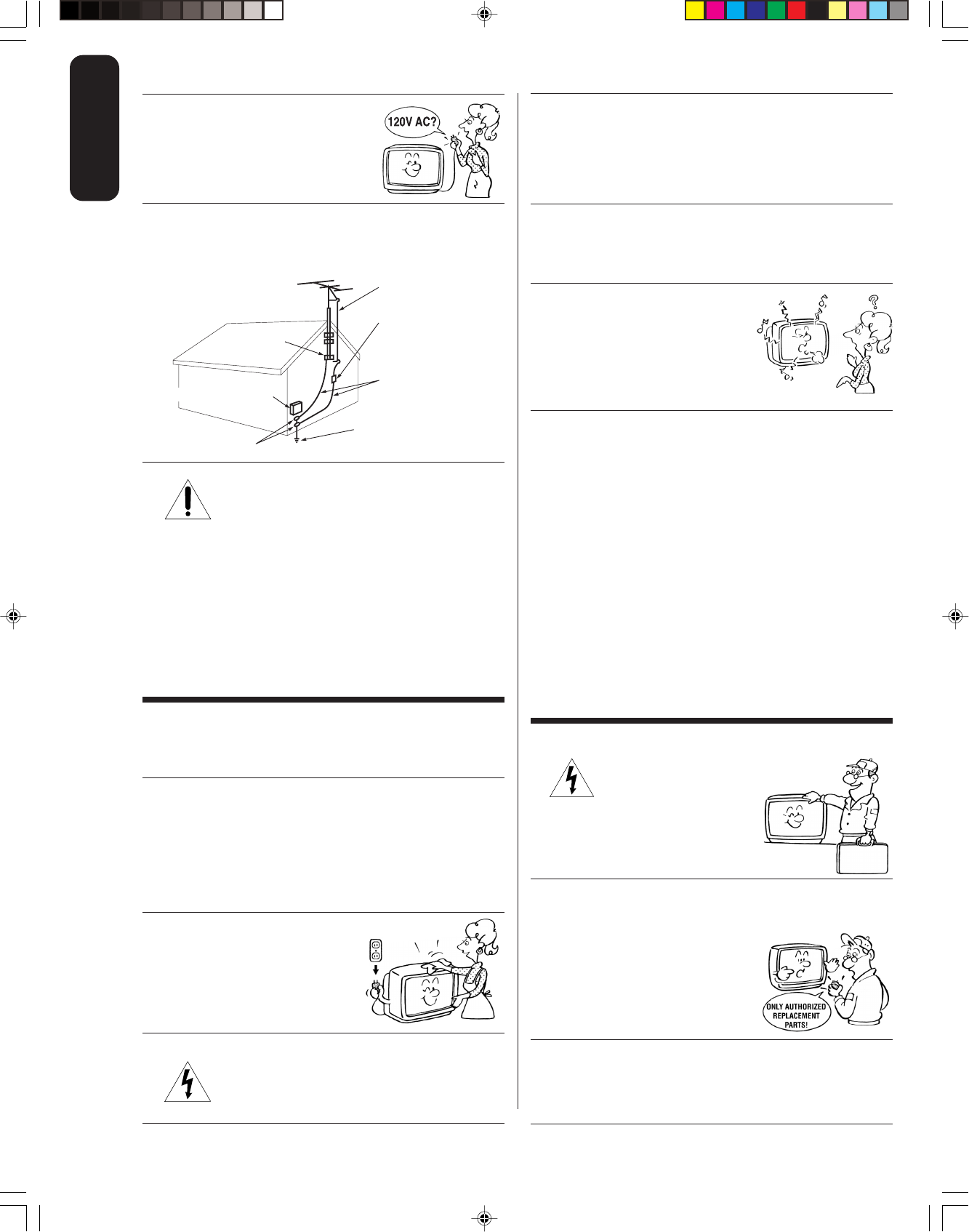 120V AC?

ONLY AUTHORIZED REPLACEMENT PARTS!