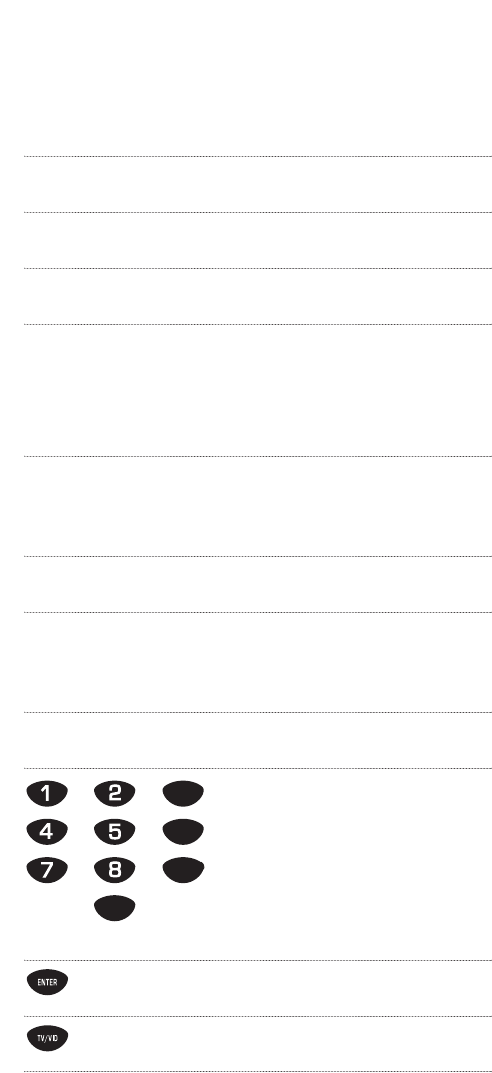 1 2
4 5
7 8

ENTER

TV/VID