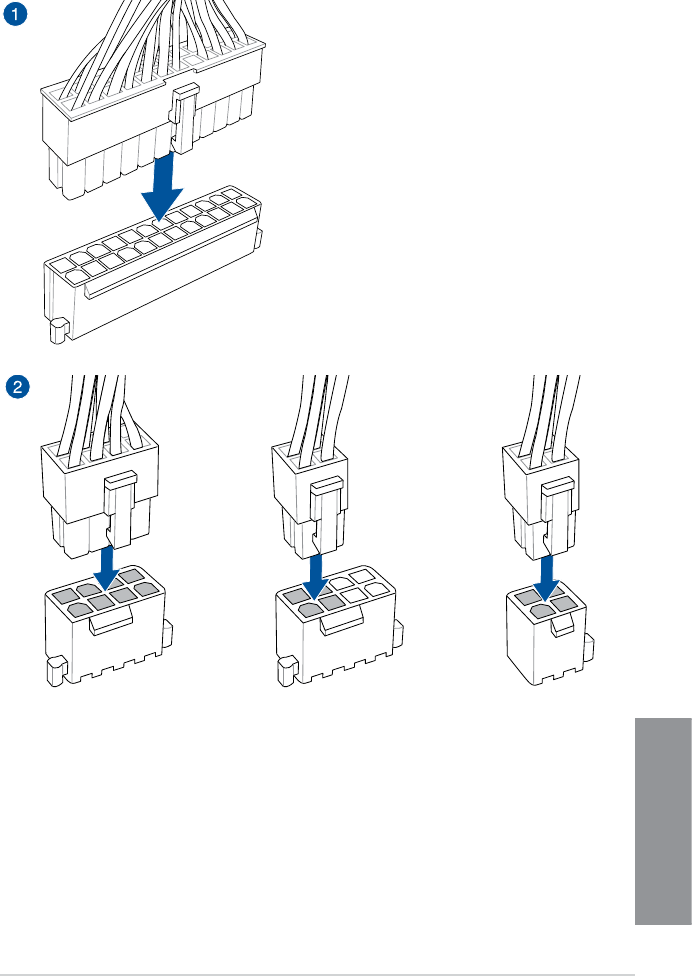 1

2