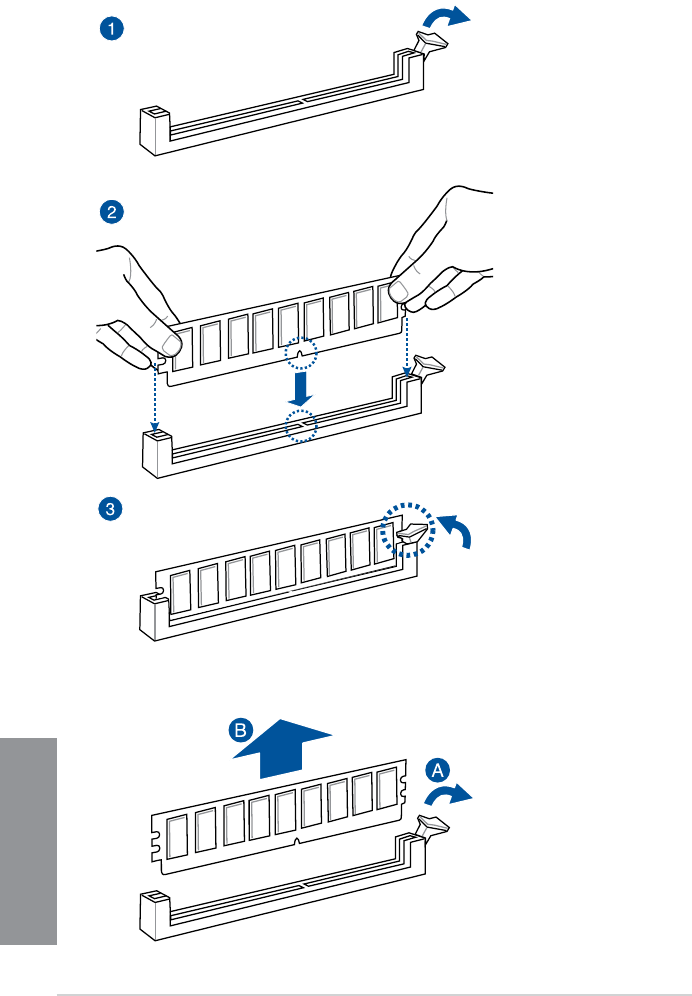 1

2

3

B

A