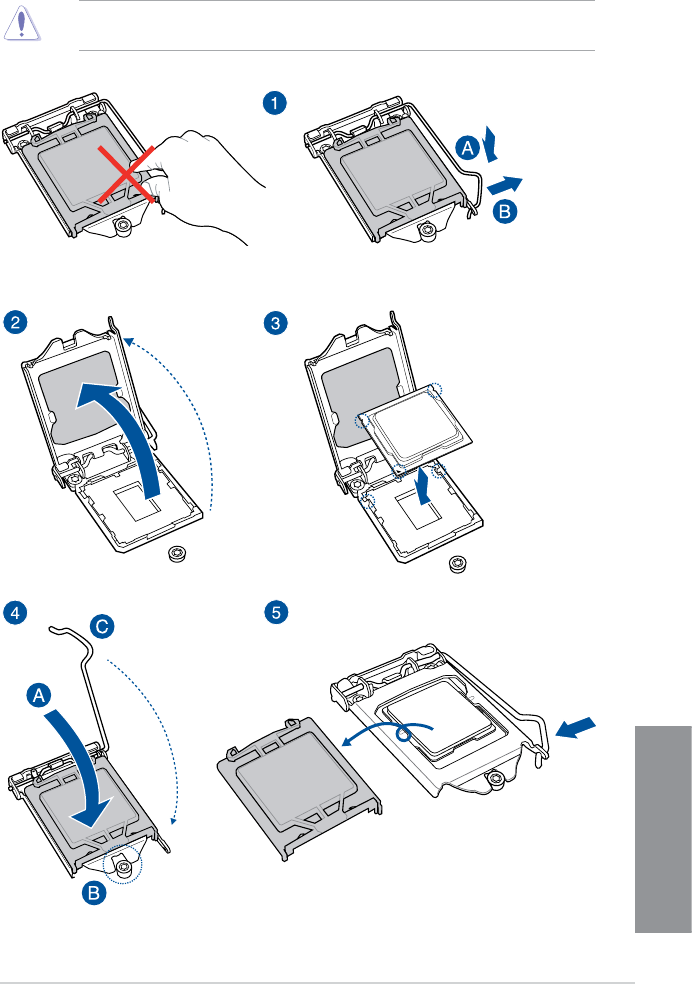 1

A

B

2

3

4

C

A

B

5