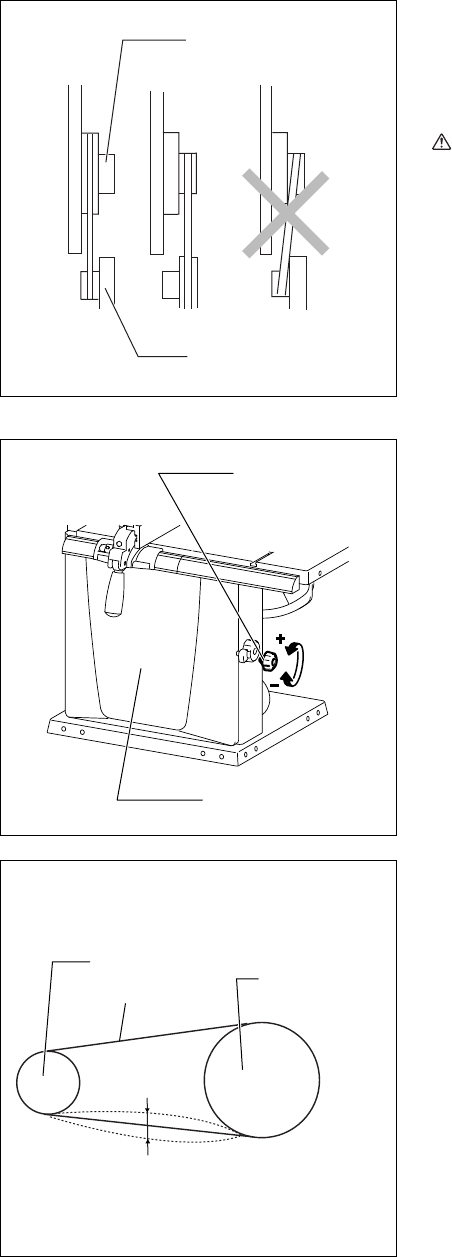 +
−