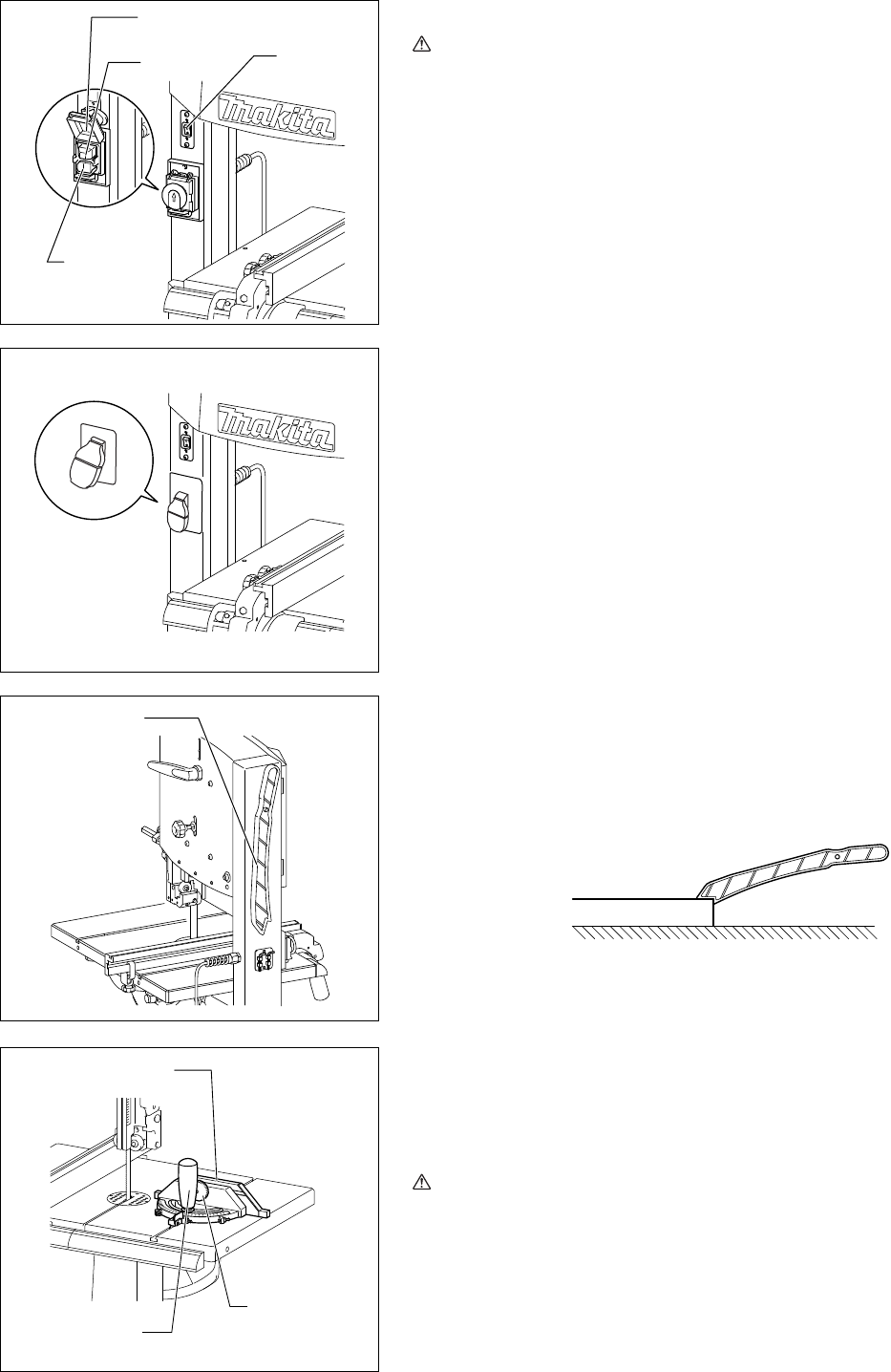 makita

makita