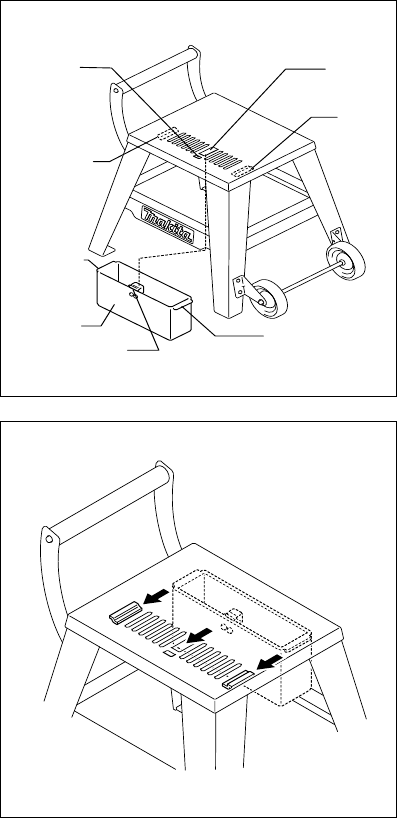 makita