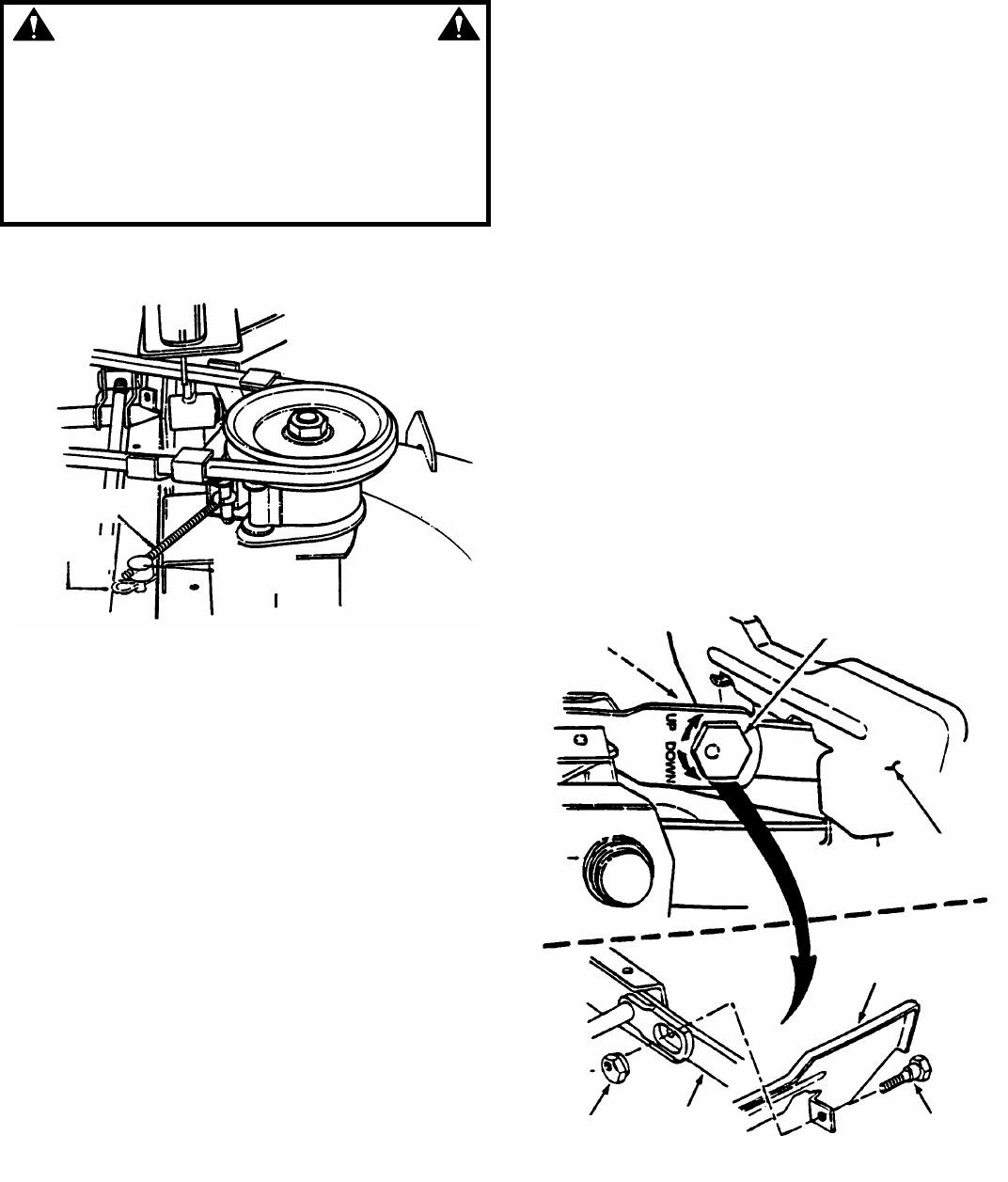 UP
DOWN