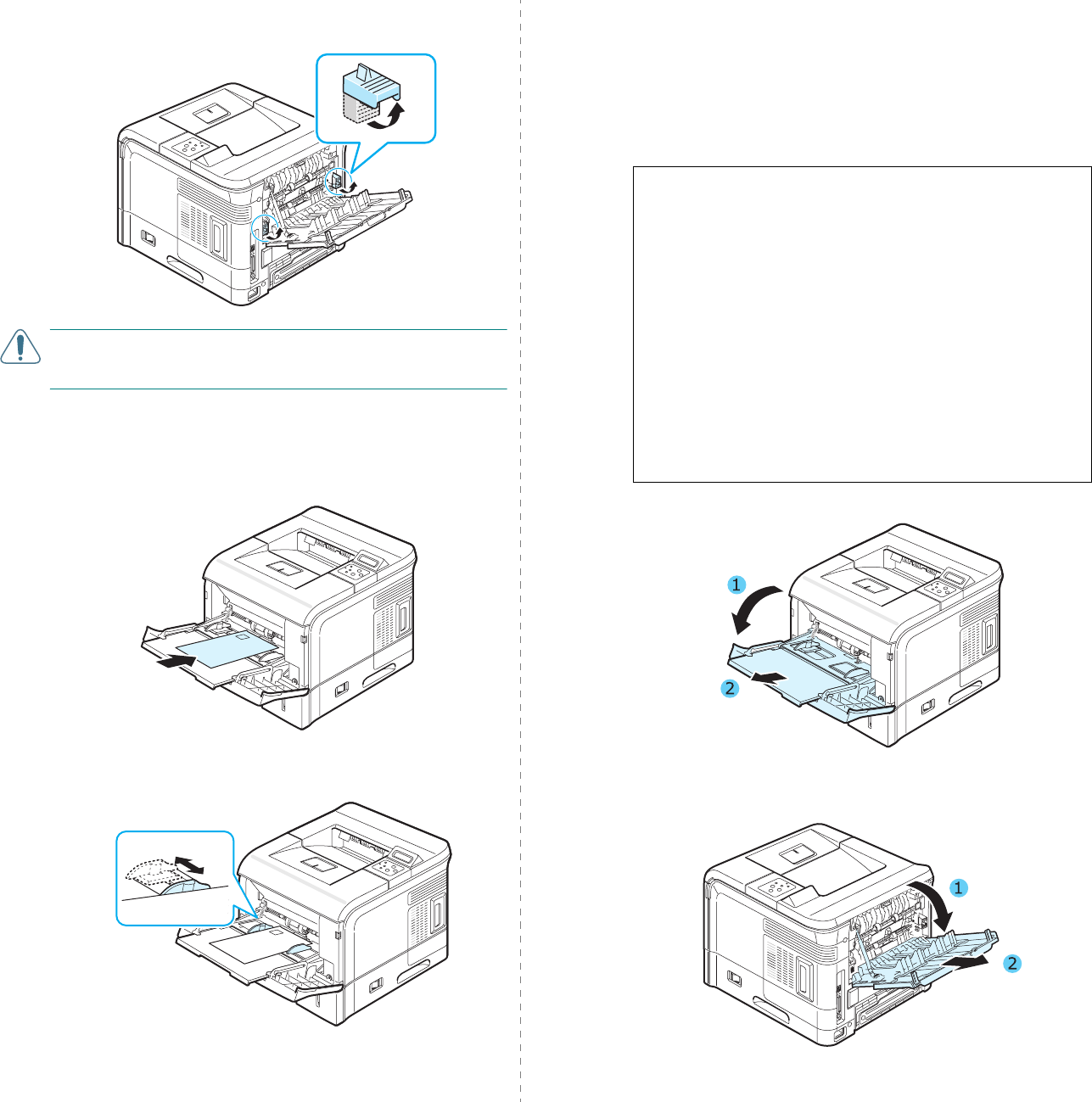 1

2

1

2