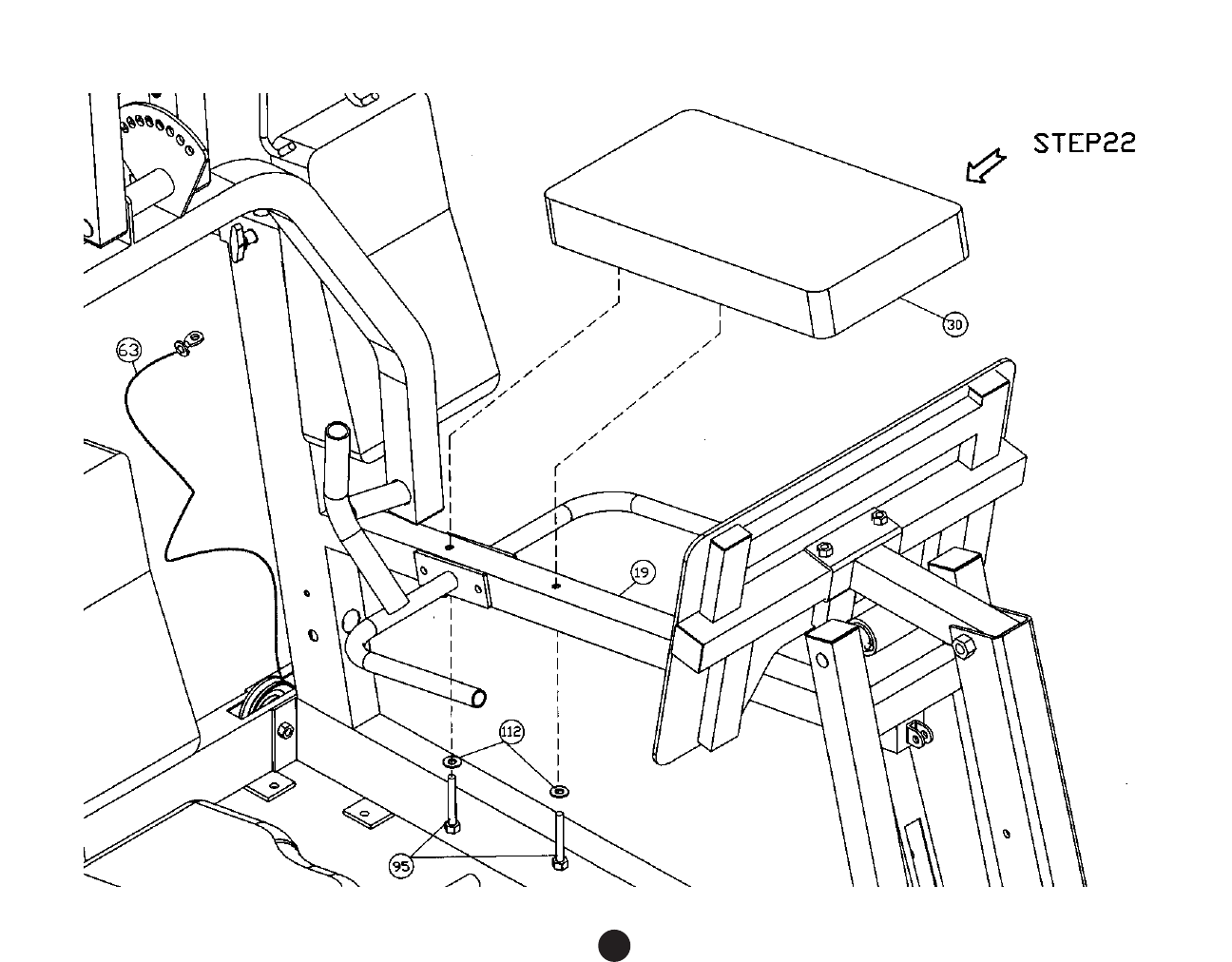 STEP22

30

63

19

112

95