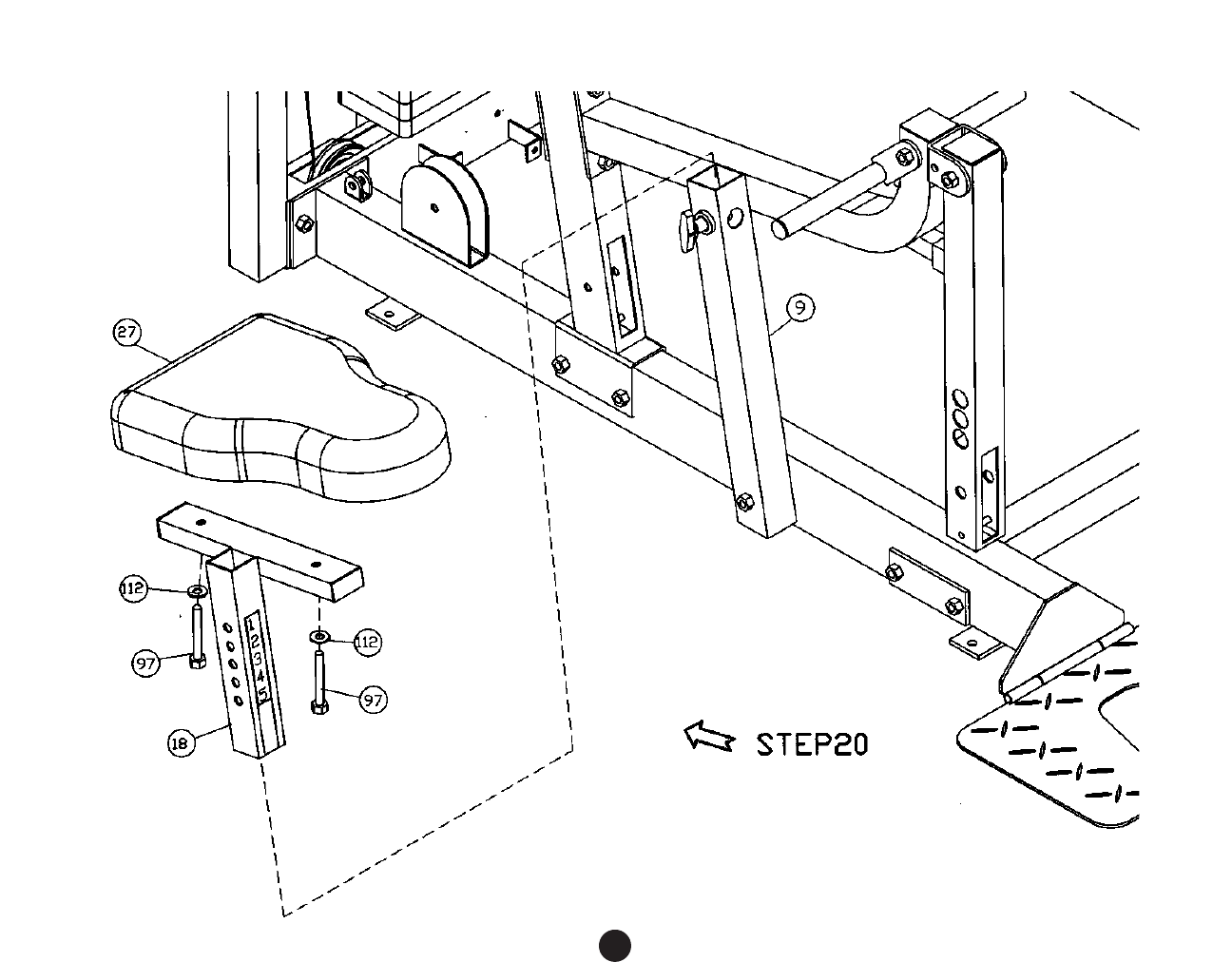 27

9

112

97

1
2
3
4
5

112

97

18

STEP20