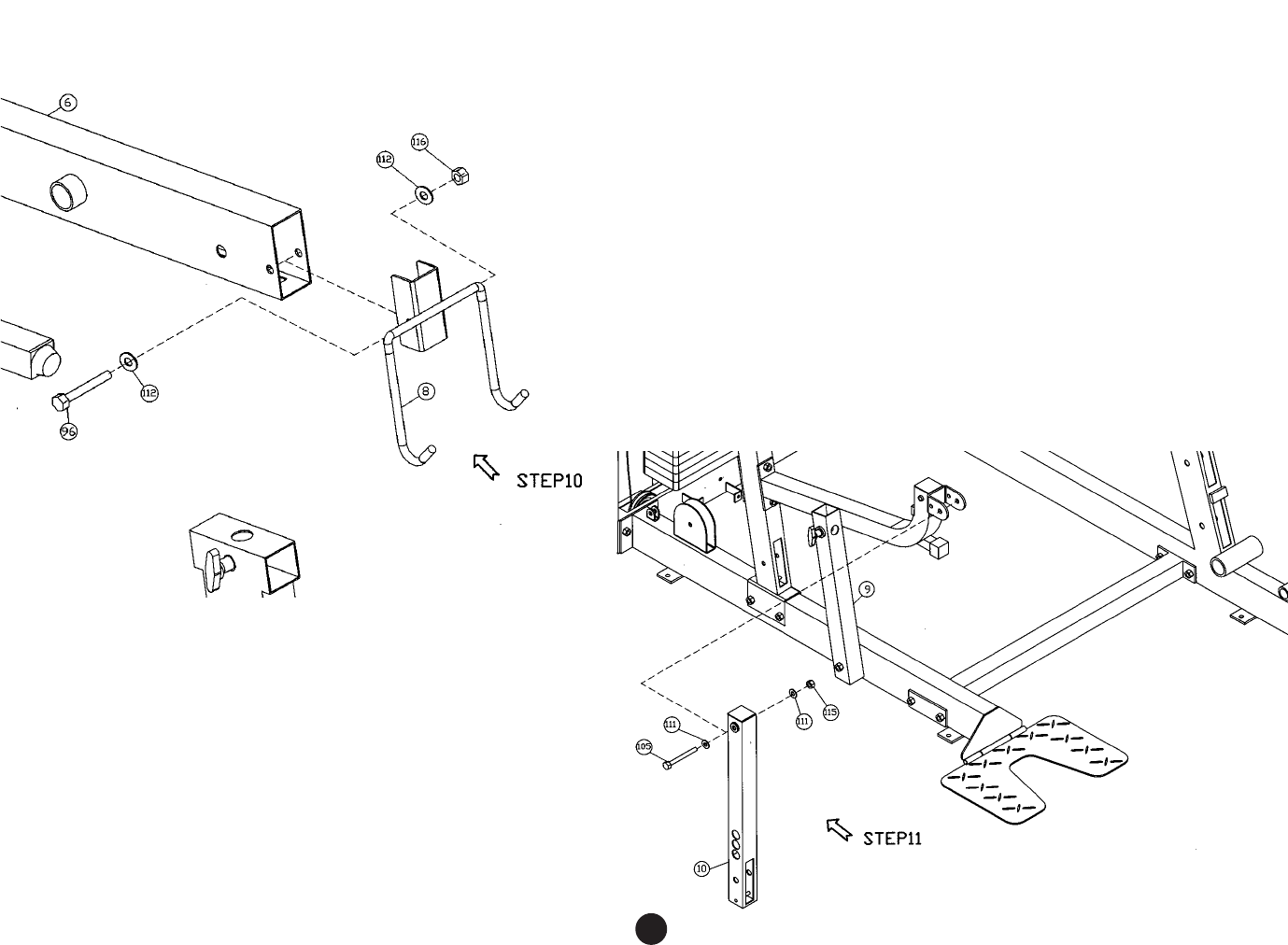 6
116
112
112
96
8
STEP10
9
111
111
115
105
10
STEP11