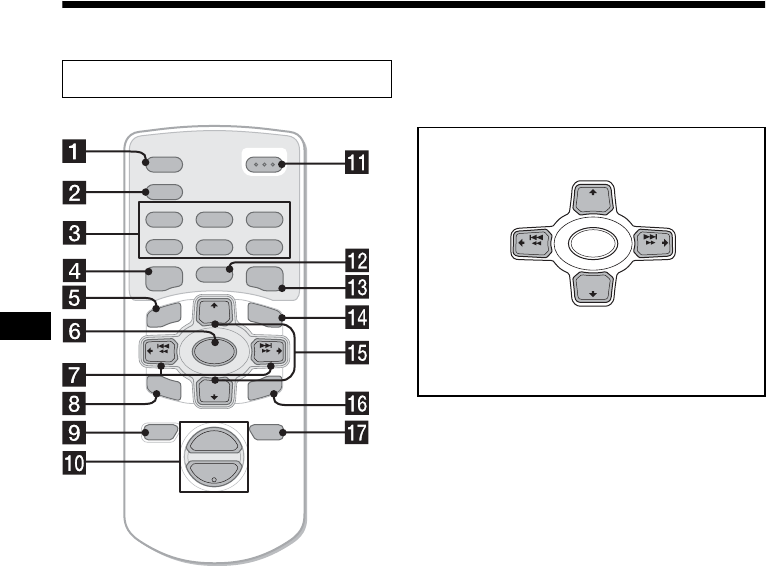 1
2
3
4
5
6
7
8
9
10
11
12
13
14
15
16
17