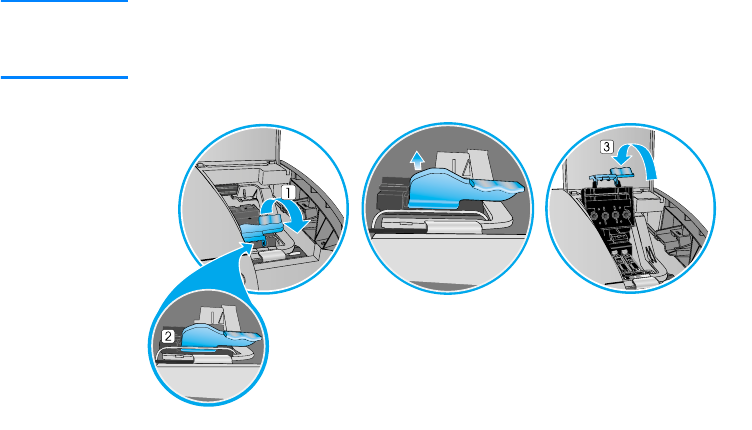 1

2

3